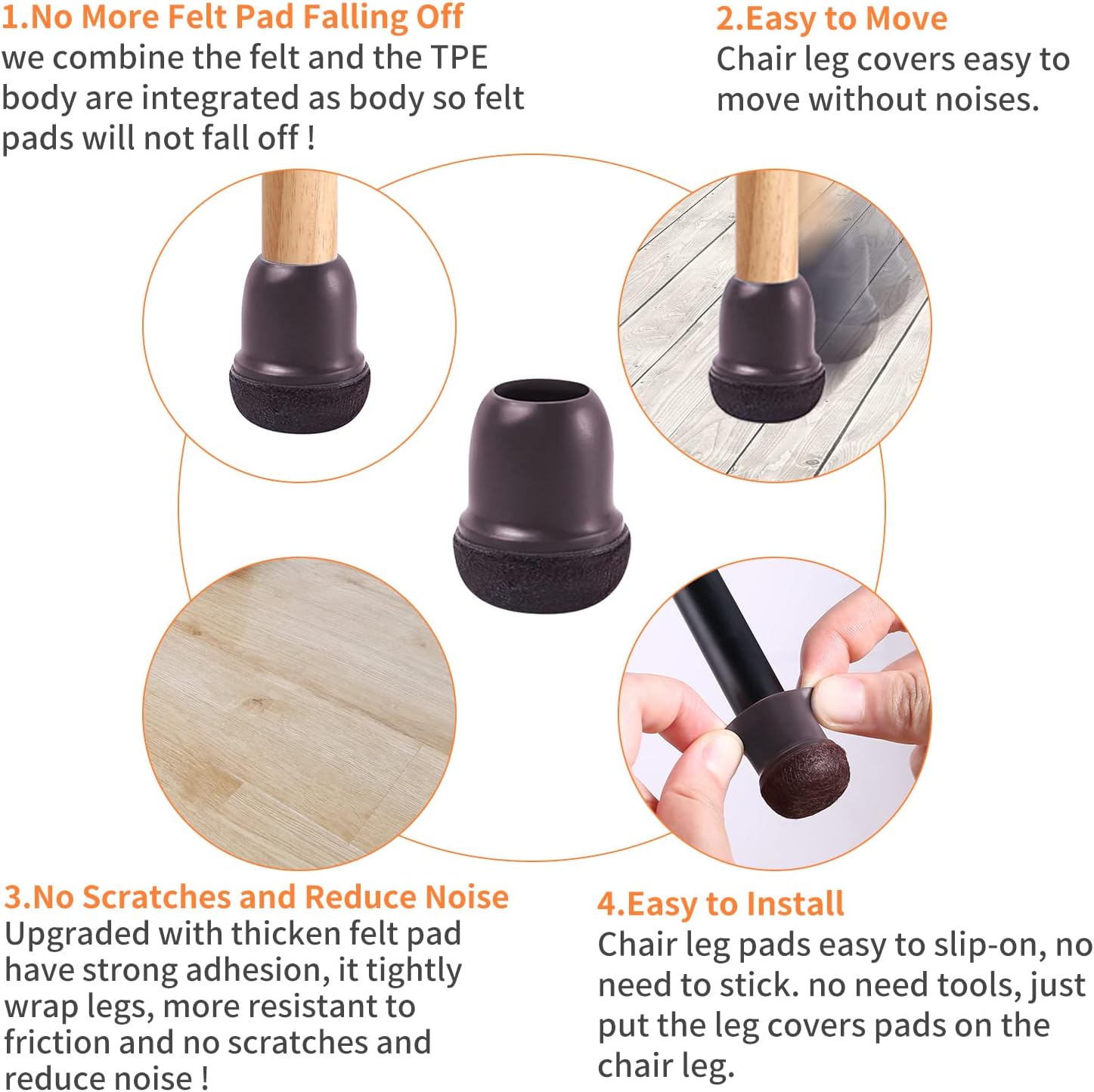 1.No More Felt Pad Falling Off
we combine the felt and the TPE body are integrated as body so felt pads will not fall off !

2.Easy to Move
Chair leg covers easy to move without noises.

3.No Scratches and Reduce Noise
Upgraded with thicken felt pad have strong adhesion, it tightly wrap legs, more resistant to friction and no scratches and reduce noise !

4.Easy to Install
Chair leg pads easy to slip-on, no need to stick. no need tools, just put the leg covers pads on the chair leg.