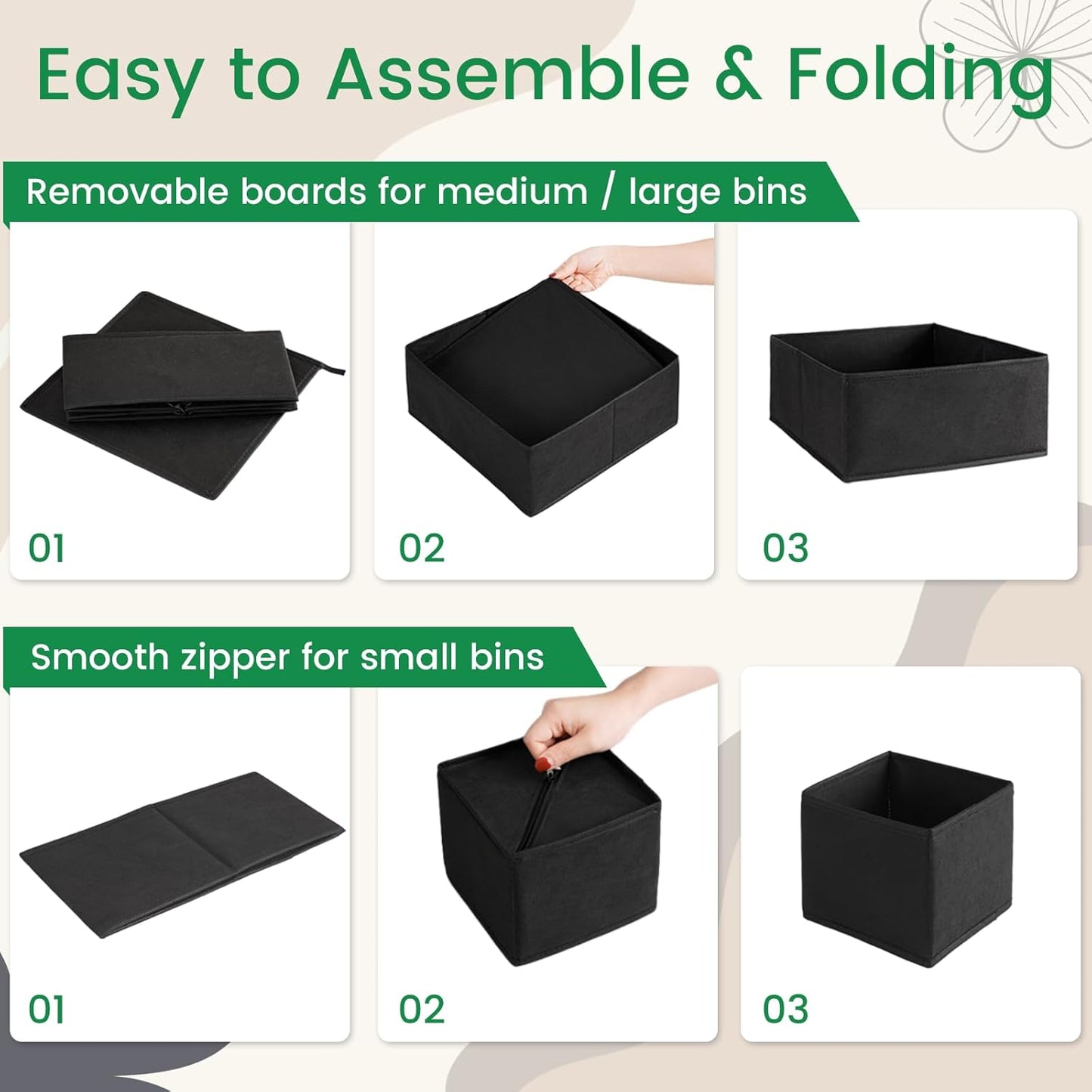 Easy to Assemble & Folding

Removable boards for medium / large bins

01

02

03

Smooth zipper for small bins

01

02

03