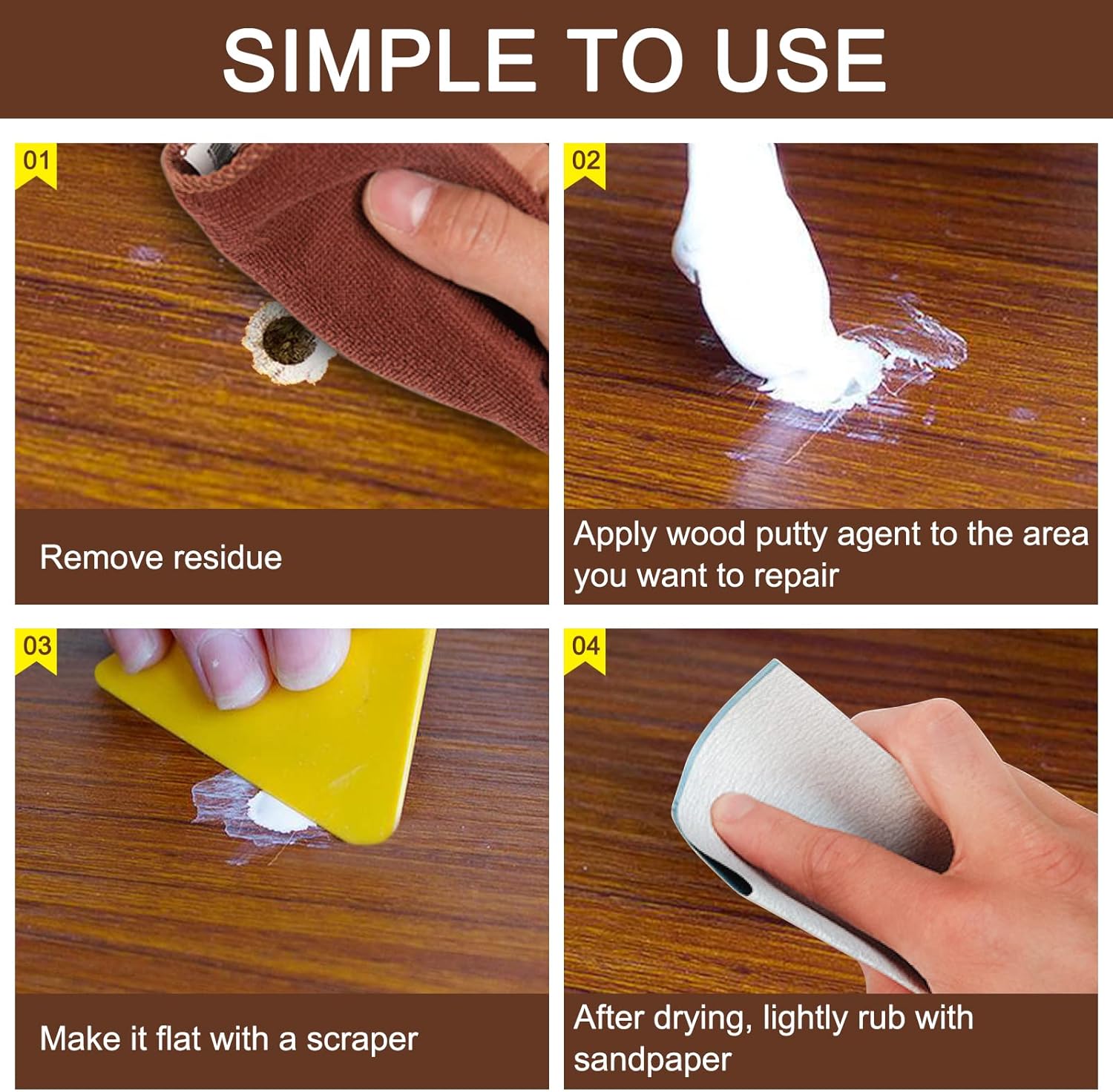 SIMPLE TO USE

01

Remove residue

02

Apply wood putty agent to the area you want to repair

03

Make it flat with a scraper

04

After drying, lightly rub with sandpaper