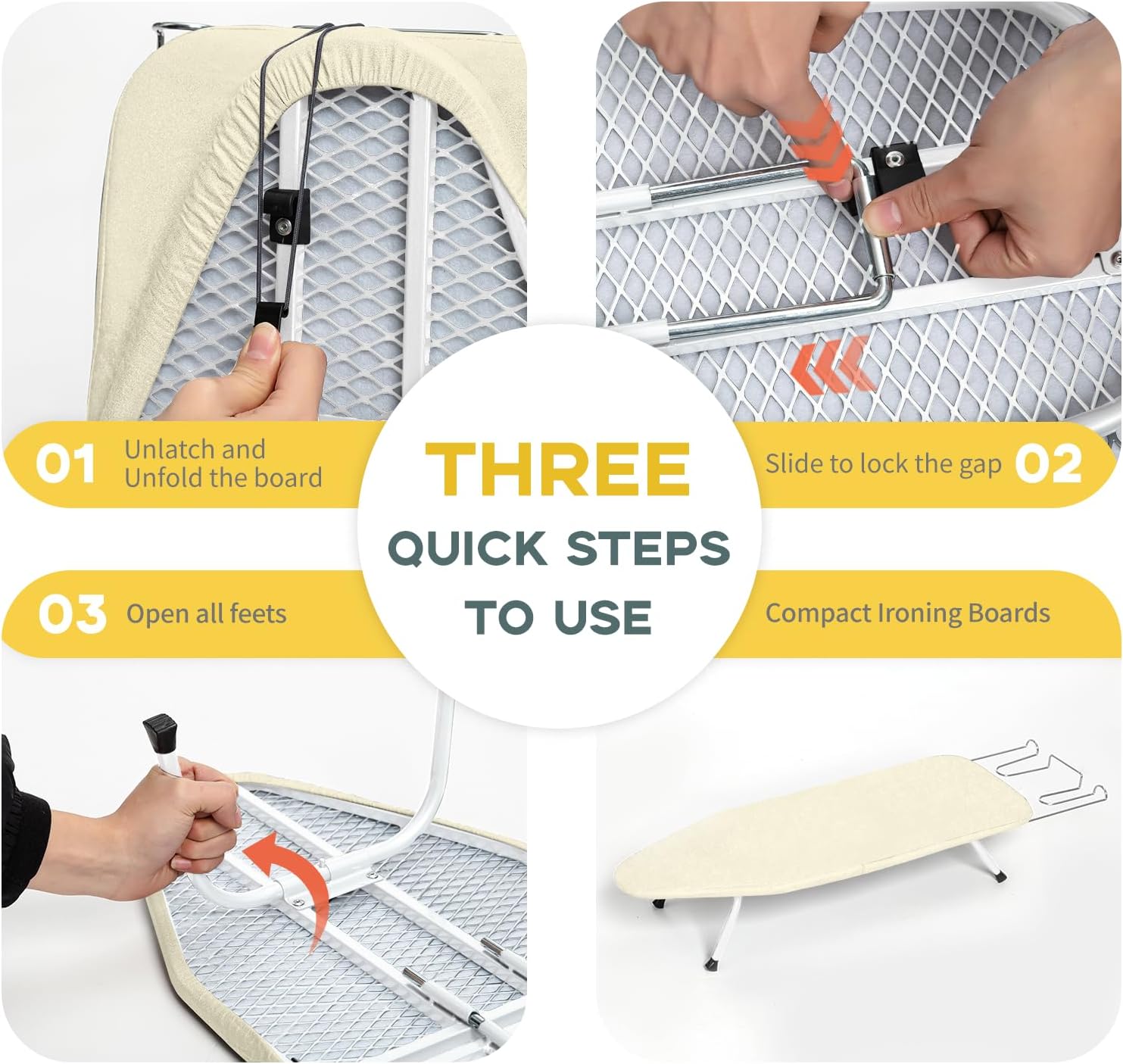 01 Unlatch and Unfold the board

THREE QUICK STEPS TO USE

Slide to lock the gap 02

03 Open all feets

Compact Ironing Boards