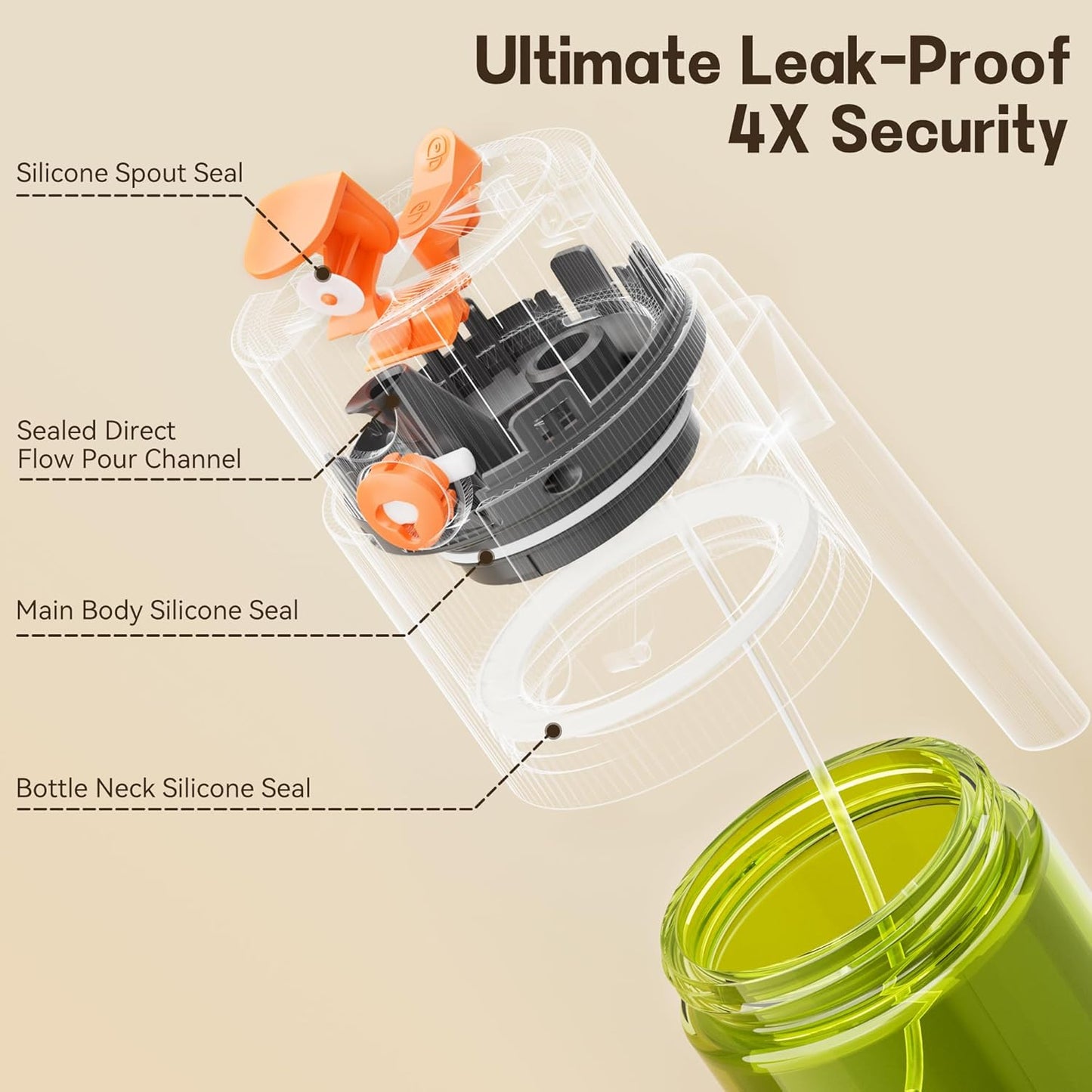 Ultimate Leak-Proof
4X Security

Silicone Spout Seal

Sealed Direct
Flow Pour Channel

Main Body Silicone Seal

Bottle Neck Silicone Seal