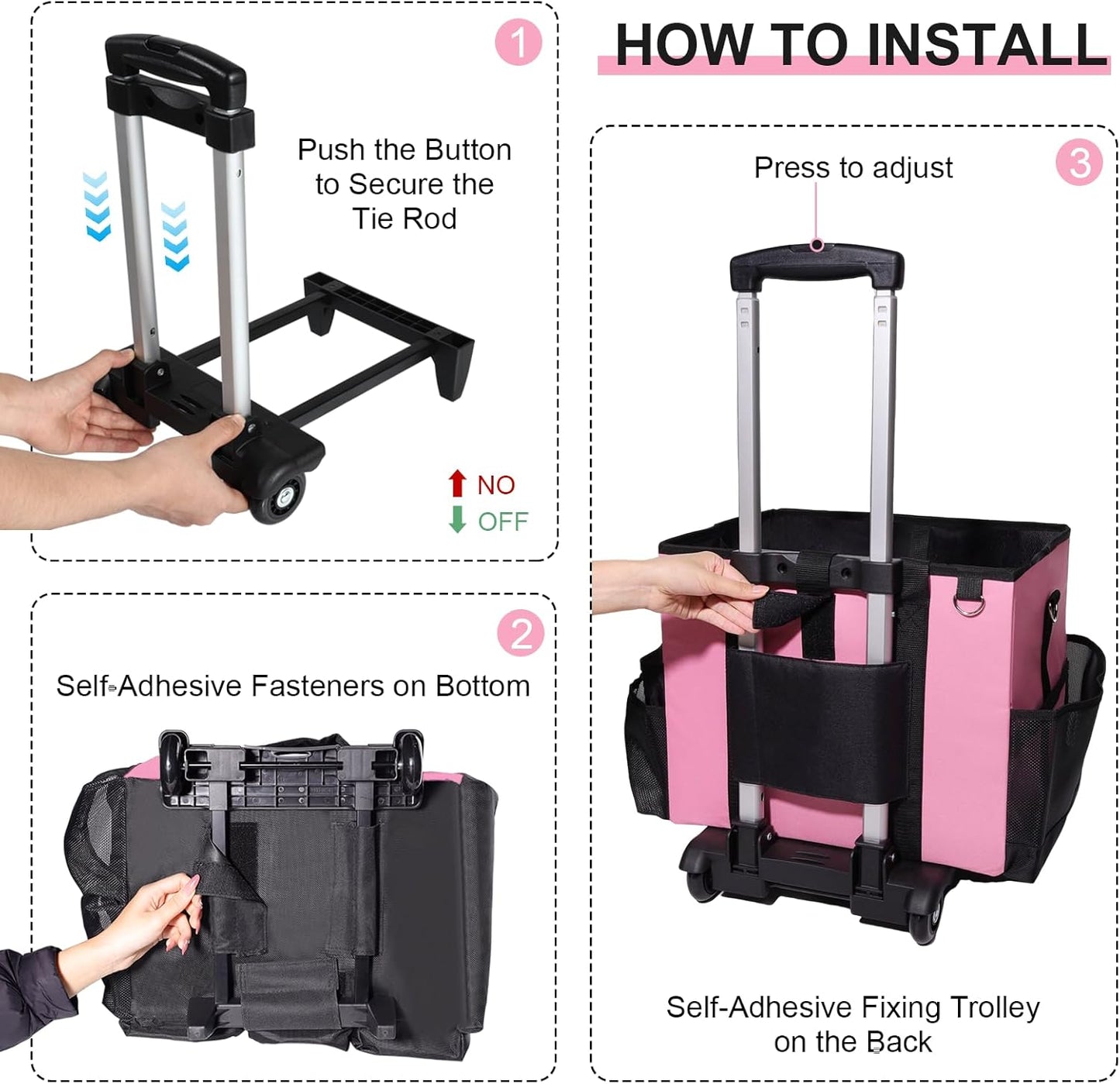 HOW TO INSTALL

1

Push the Button to Secure the Tie Rod

NO
OFF

2

Self-Adhesive Fasteners on Bottom

3

Press to adjust

Self-Adhesive Fixing Trolley on the Back