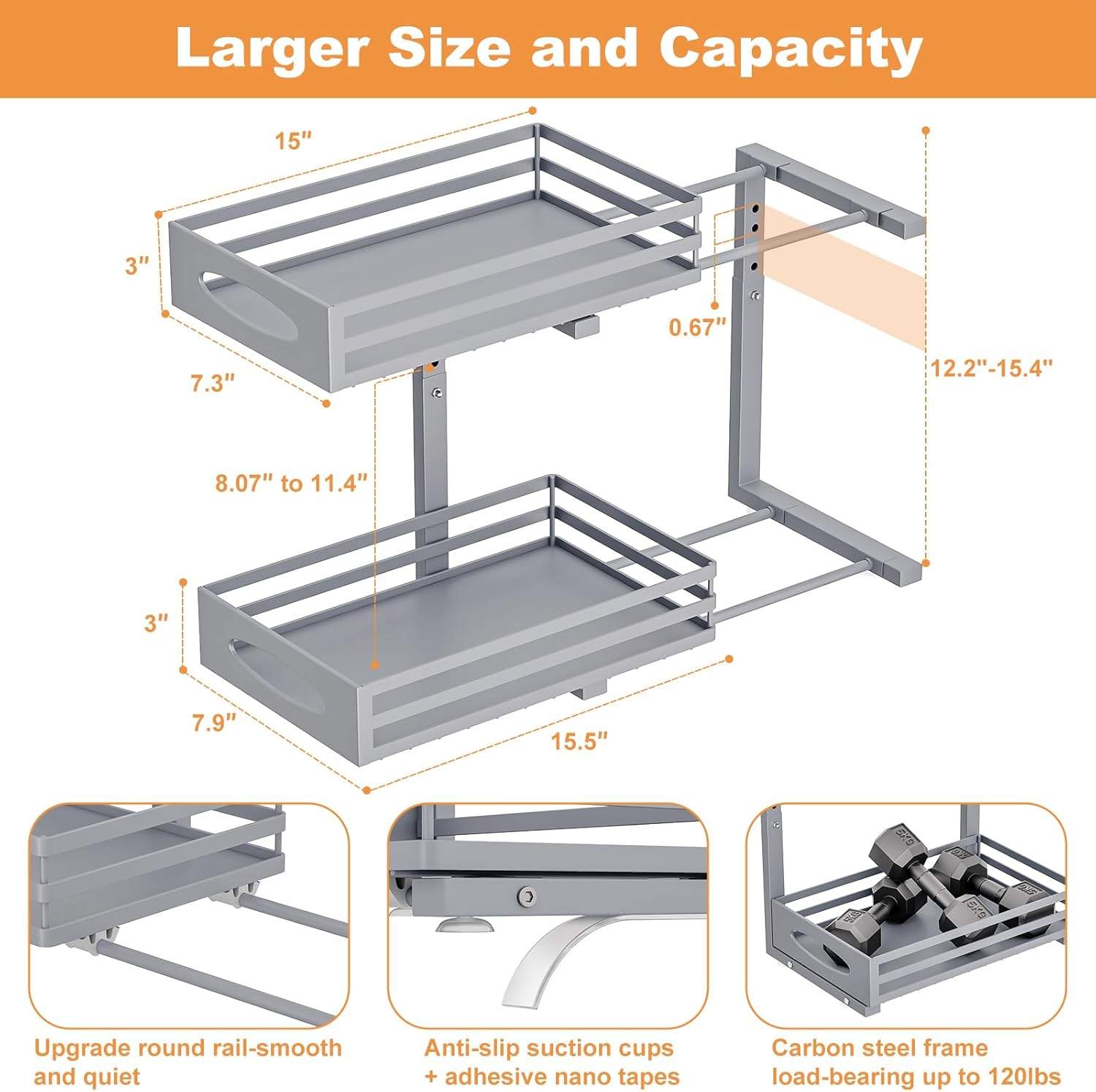 Larger Size and Capacity

15"

3"

7.3"

0.67"

12.2"-15.4"

8.07" to 11.4"

3"

7.9"

15.5"

5KG

5KG

5KG

5KG

Upgrade round rail-smooth and quiet

Anti-slip suction cups + adhesive nano tapes

Carbon steel frame load-bearing up to 120lbs