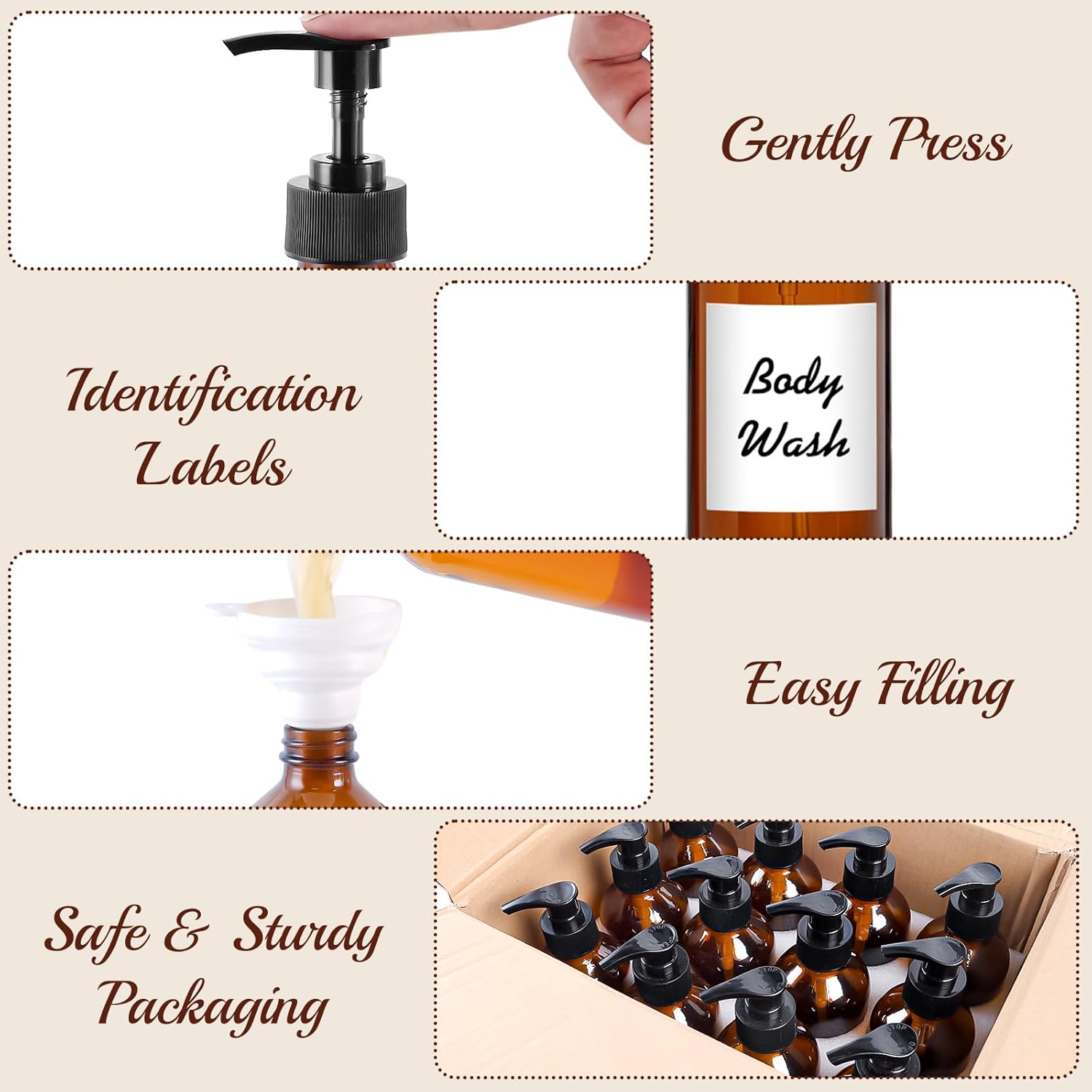 Gently Press

Identification Labels

Body Wash

Easy Filling

Safe & Sturdy Packaging