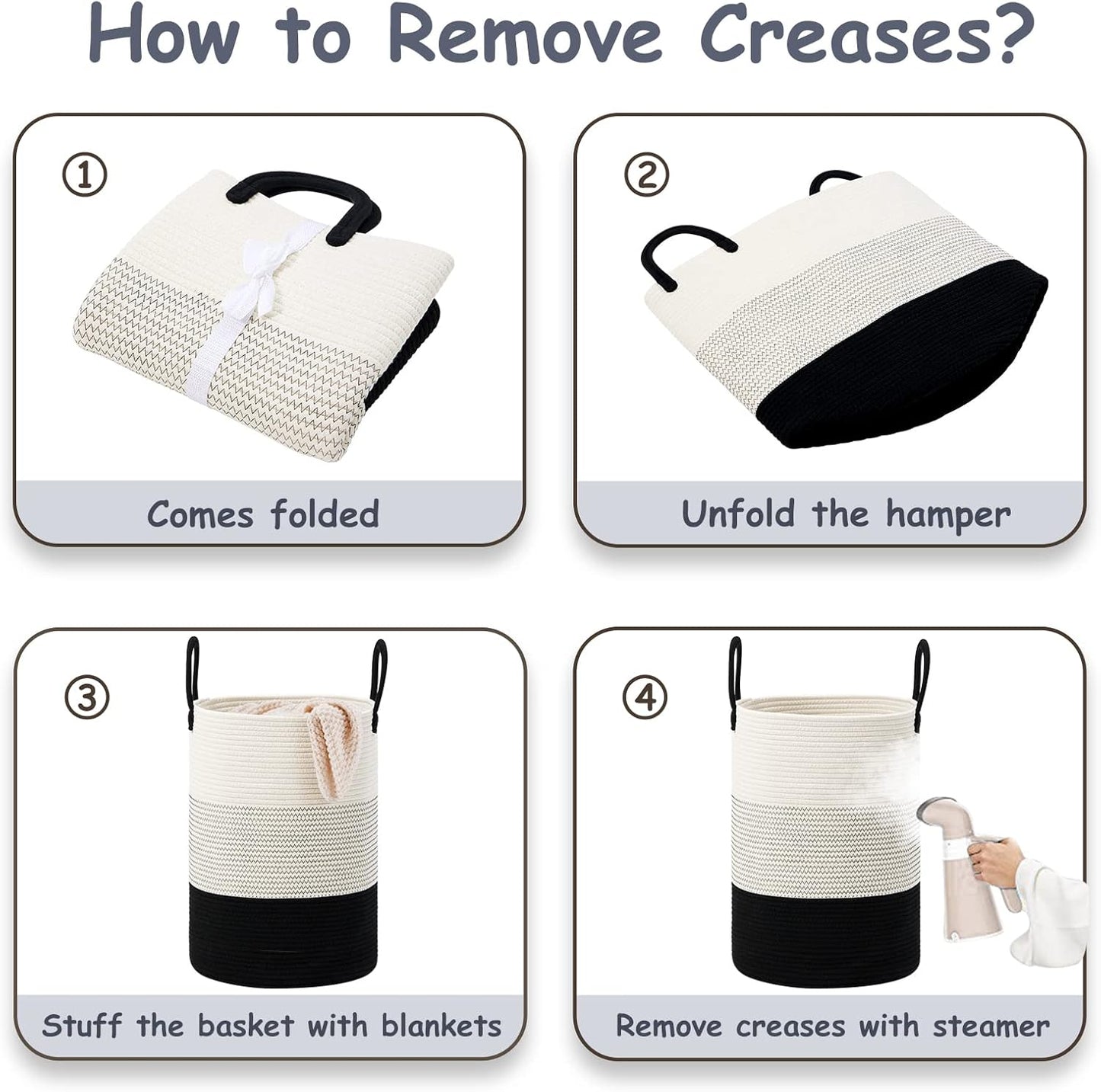 How to Remove Creases?

①

Comes folded

②

Unfold the hamper

③

Stuff the basket with blankets

④

Remove creases with steamer