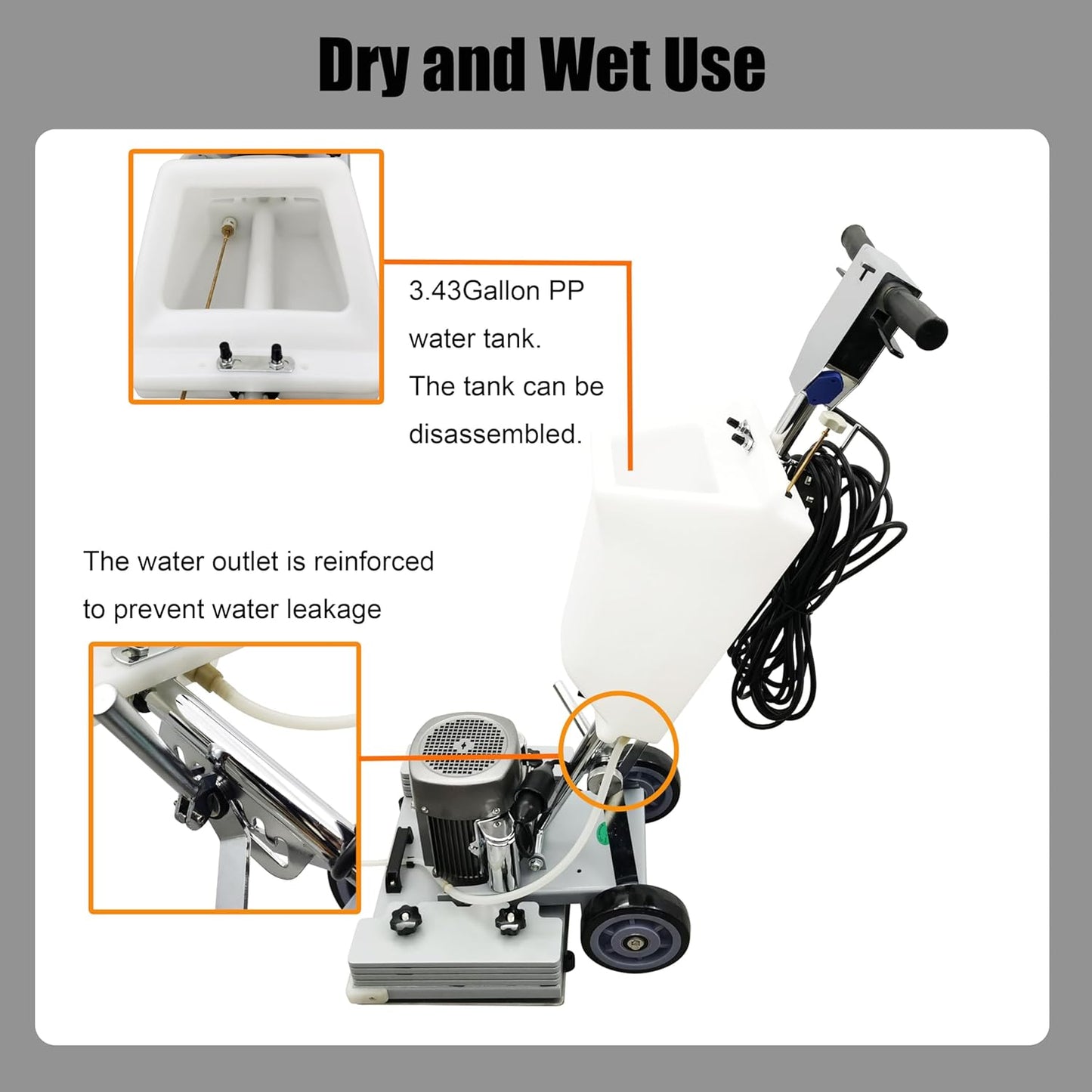 Dry and Wet Use

3.43Gallon PP water tank.
The tank can be disassembled.

The water outlet is reinforced to prevent water leakage