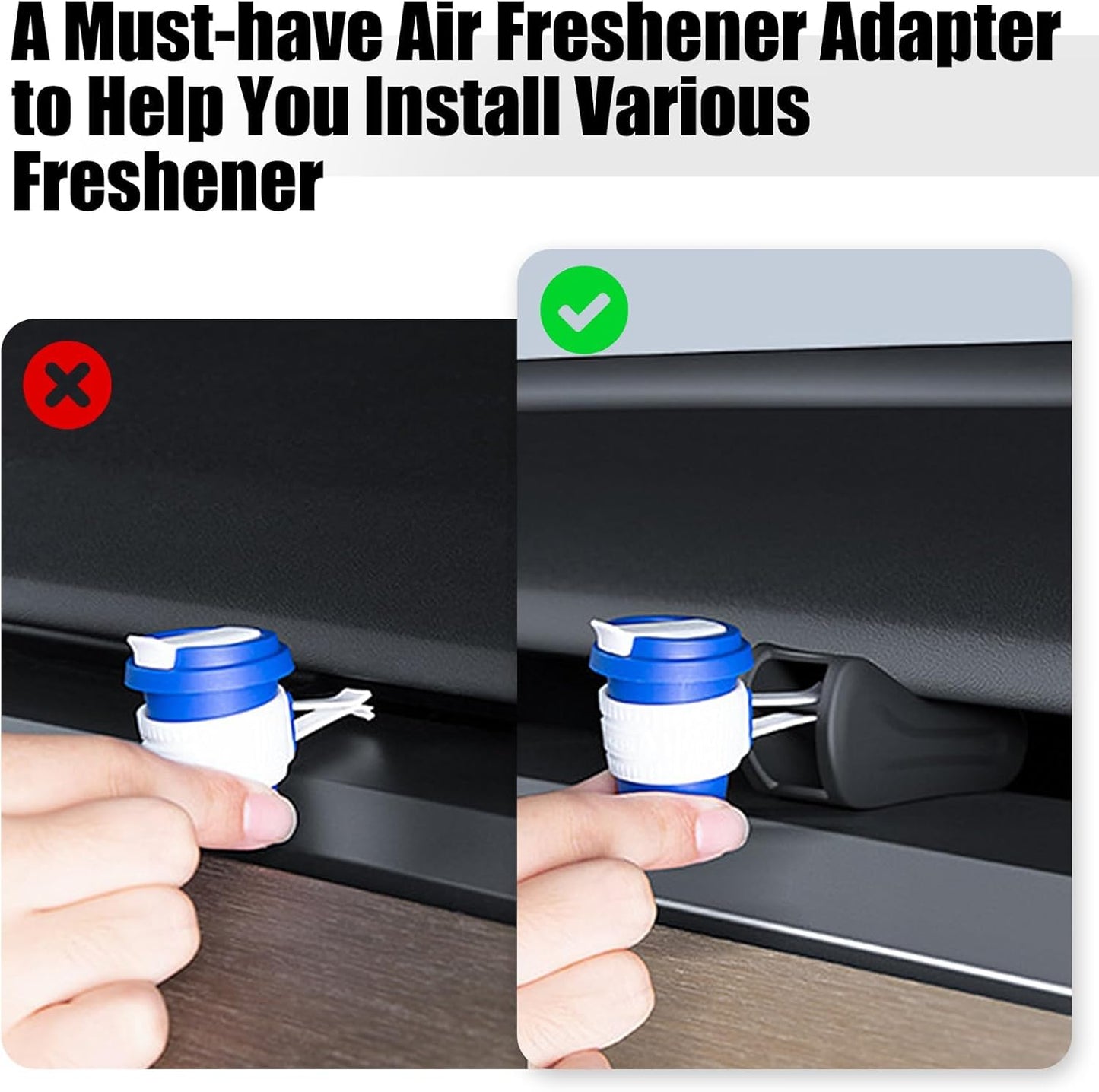 A Must-have Air Freshener Adapter to Help You Install Various Freshener