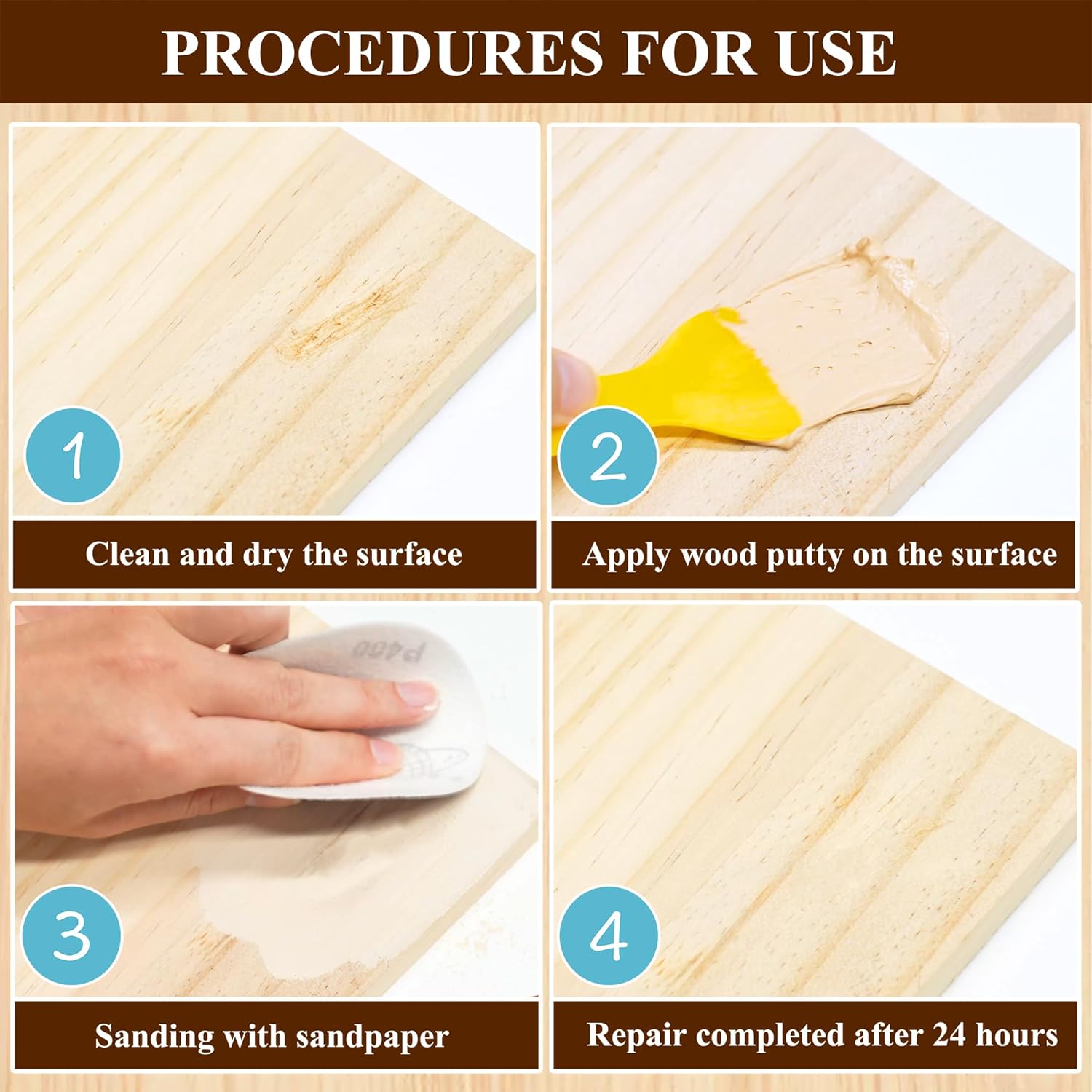 PROCEDURES FOR USE

1

Clean and dry the surface

2

Apply wood putty on the surface

P400

3

Sanding with sandpaper

4

Repair completed after 24 hours