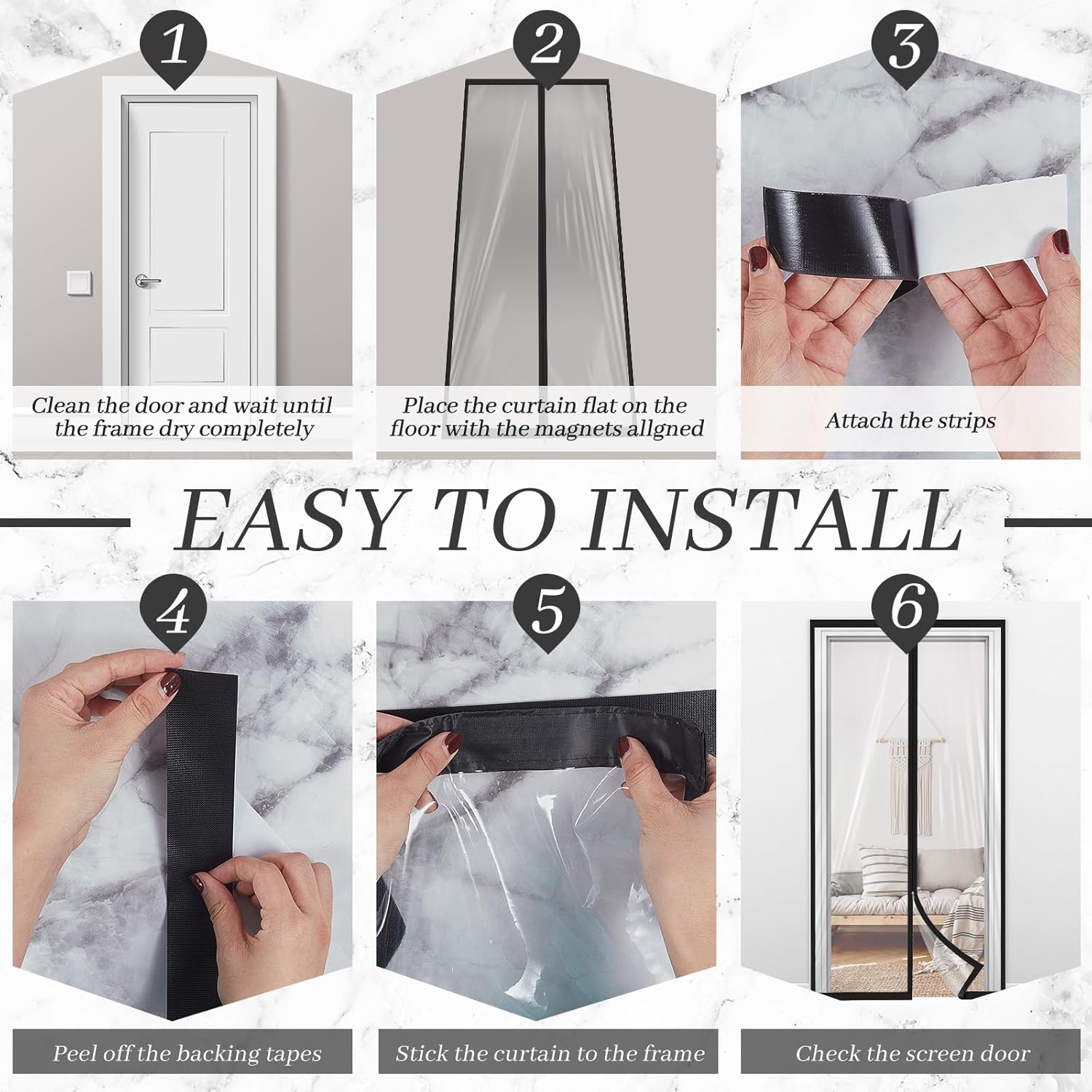 1

Clean the door and wait until the frame dry completely

2

Place the curtain flat on the floor with the magnets allgned

3

Attach the strips

EASY TO INSTALL

4

Peel off the backing tapes

5

Stick the curtain to the frame

6

Check the screen door