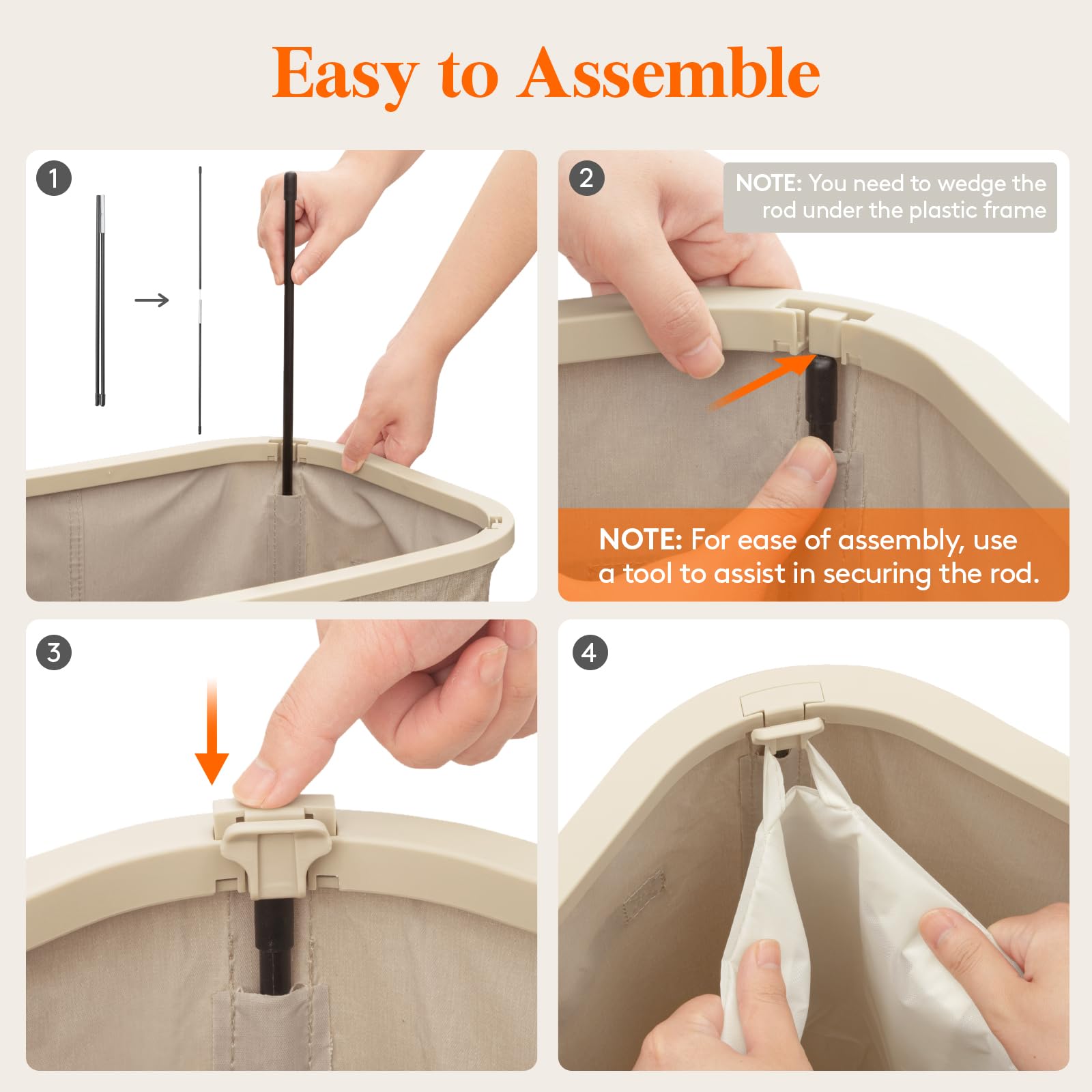 Easy to Assemble

1

2

NOTE: You need to wedge the rod under the plastic frame

NOTE: For ease of assembly, use a tool to assist in securing the rod.

3

4