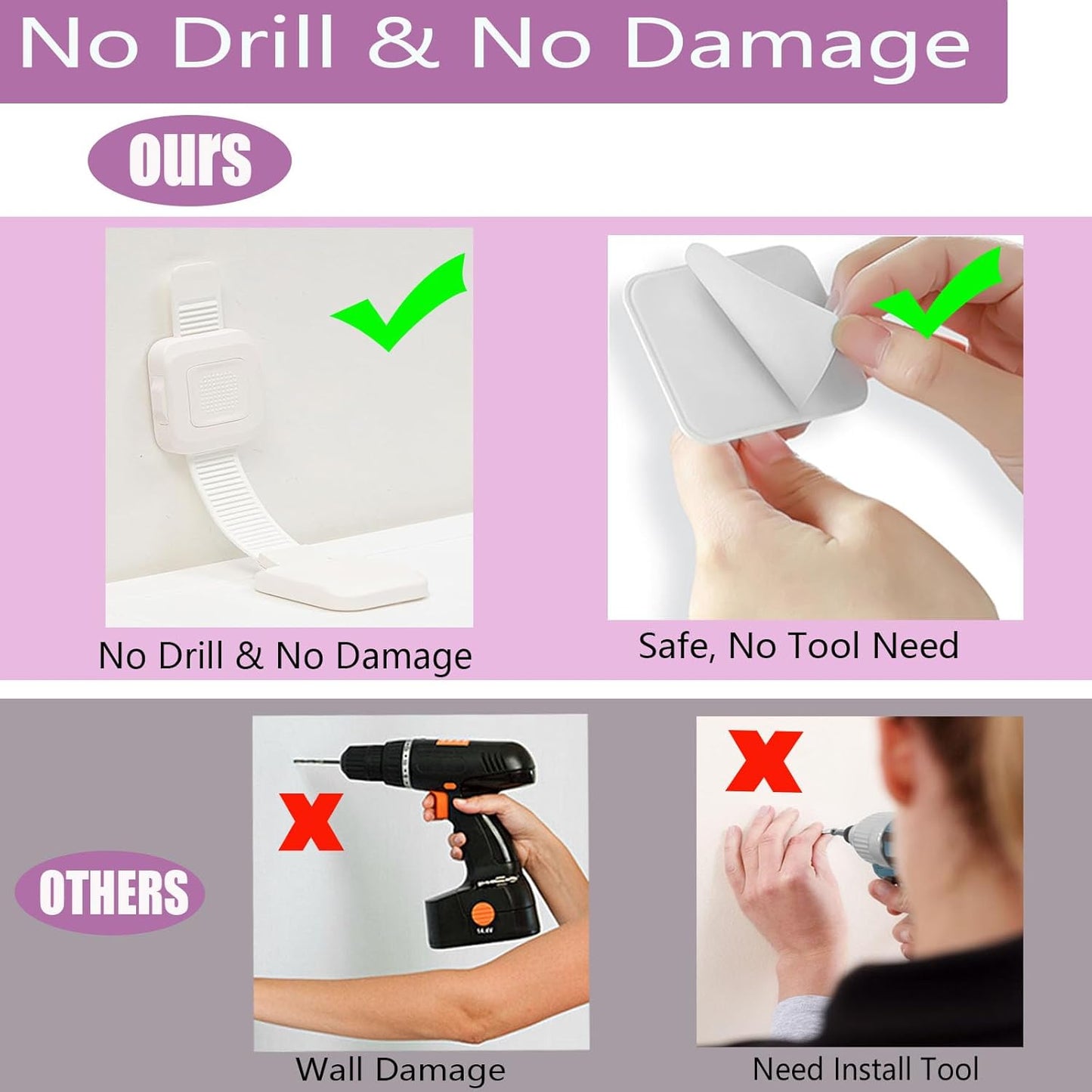 No Drill & No Damage

ours

No Drill & No Damage

Safe, No Tool Need

OTHERS

14.4V

Wall Damage

Need Install Tool