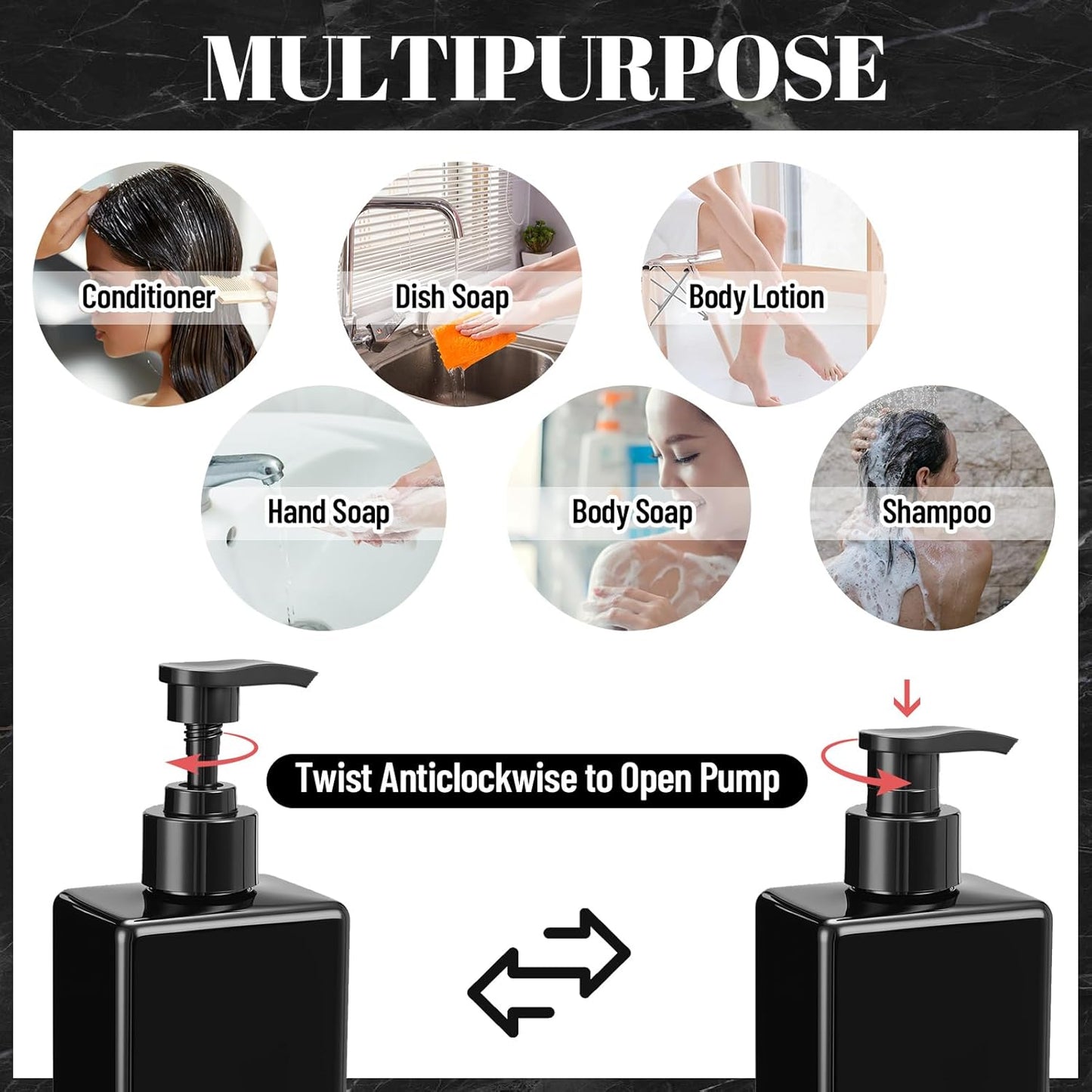 MULTIPURPOSE

Conditioner

Dish Soap

Body Lotion

Hand Soap

Body Soap

Shampoo

Twist Anticlockwise to Open Pump