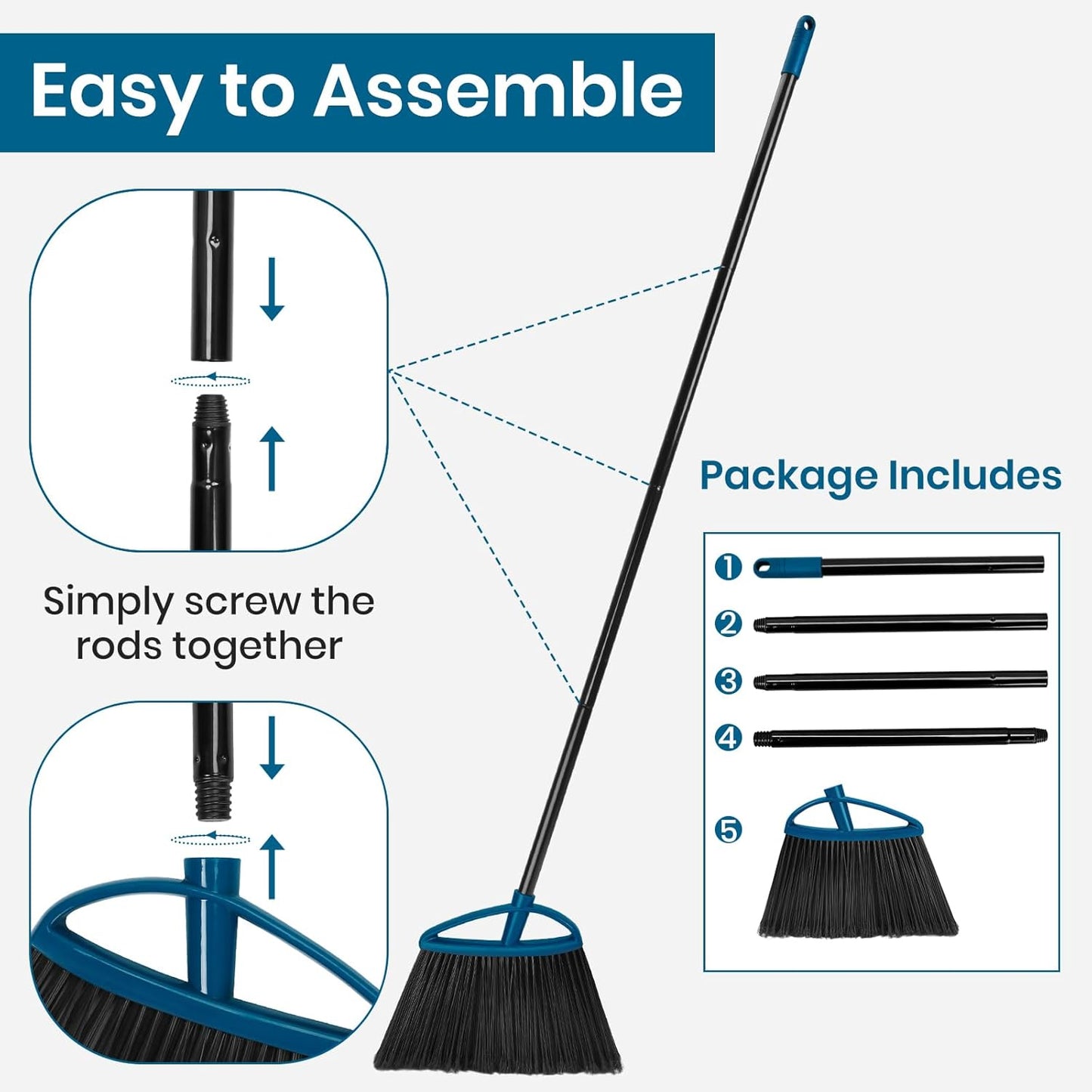 Easy to Assemble

Simply screw the rods together

Package Includes

1
2
3
4
5