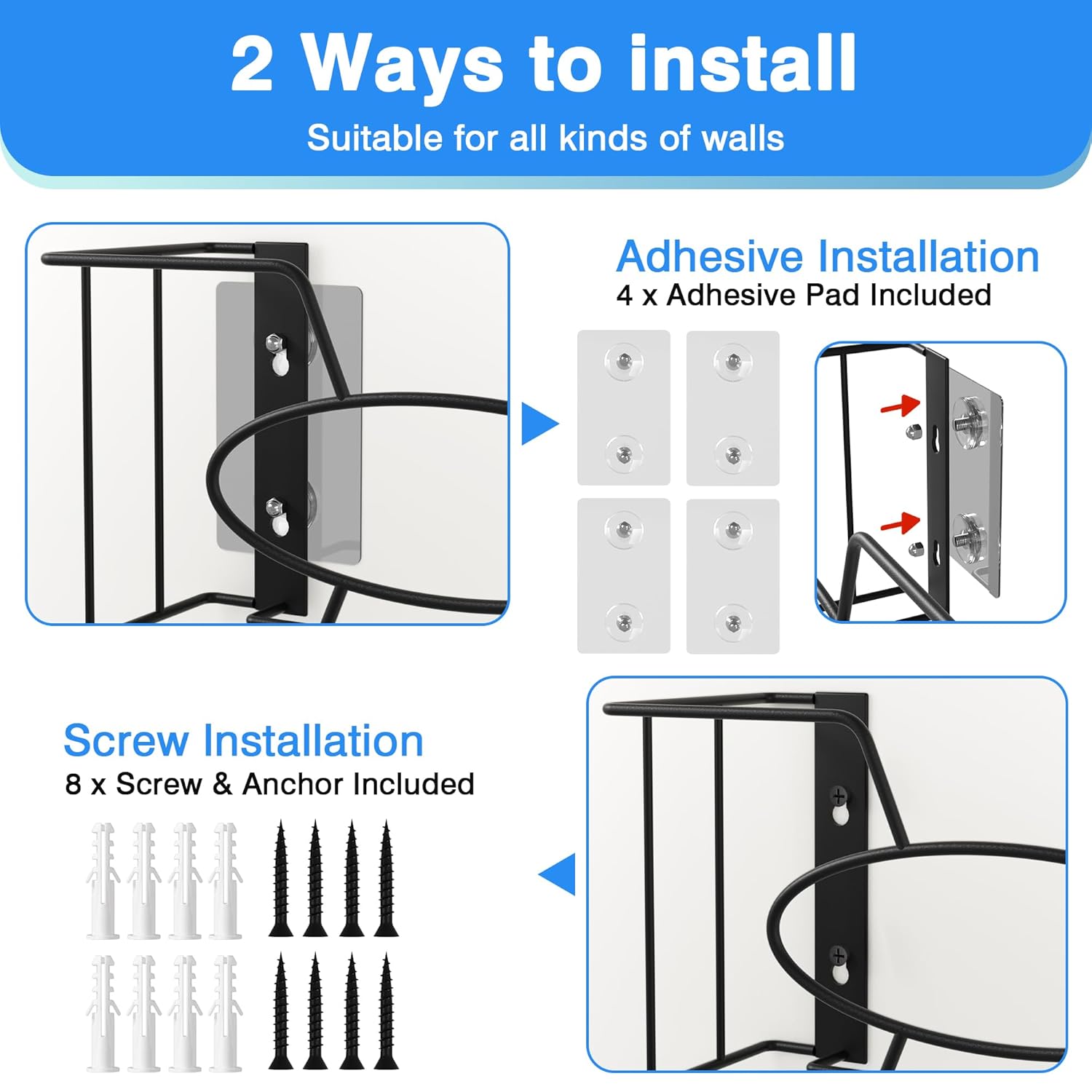 2 Ways to install
Suitable for all kinds of walls

Adhesive Installation
4 x Adhesive Pad Included

Screw Installation
8 x Screw & Anchor Included