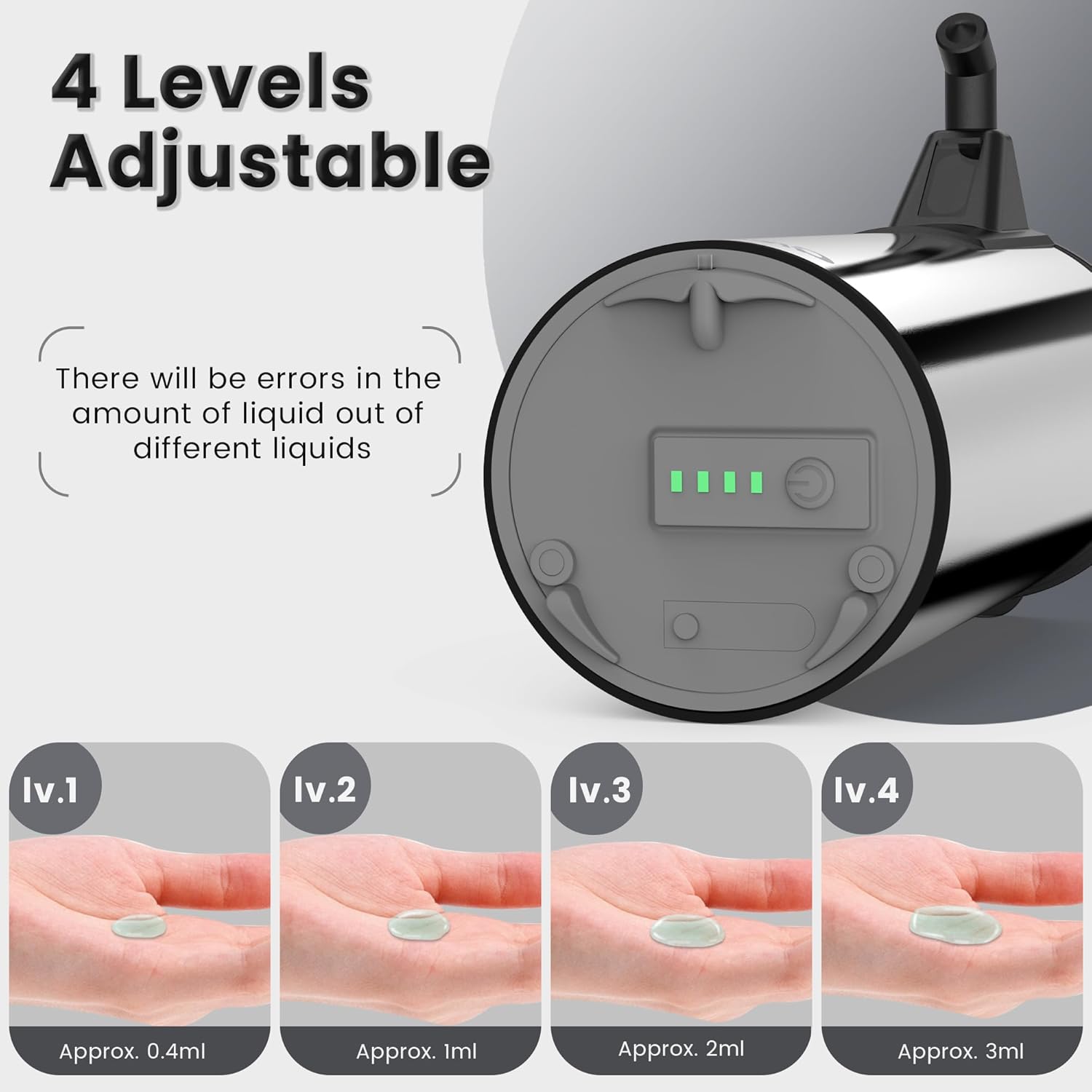 4 Levels Adjustable

There will be errors in the amount of liquid out of different liquids

lv.1

Approx. 0.4ml

lv.2

Approx. 1ml

lv.3

Approx. 2ml

lv.4

Approx. 3ml