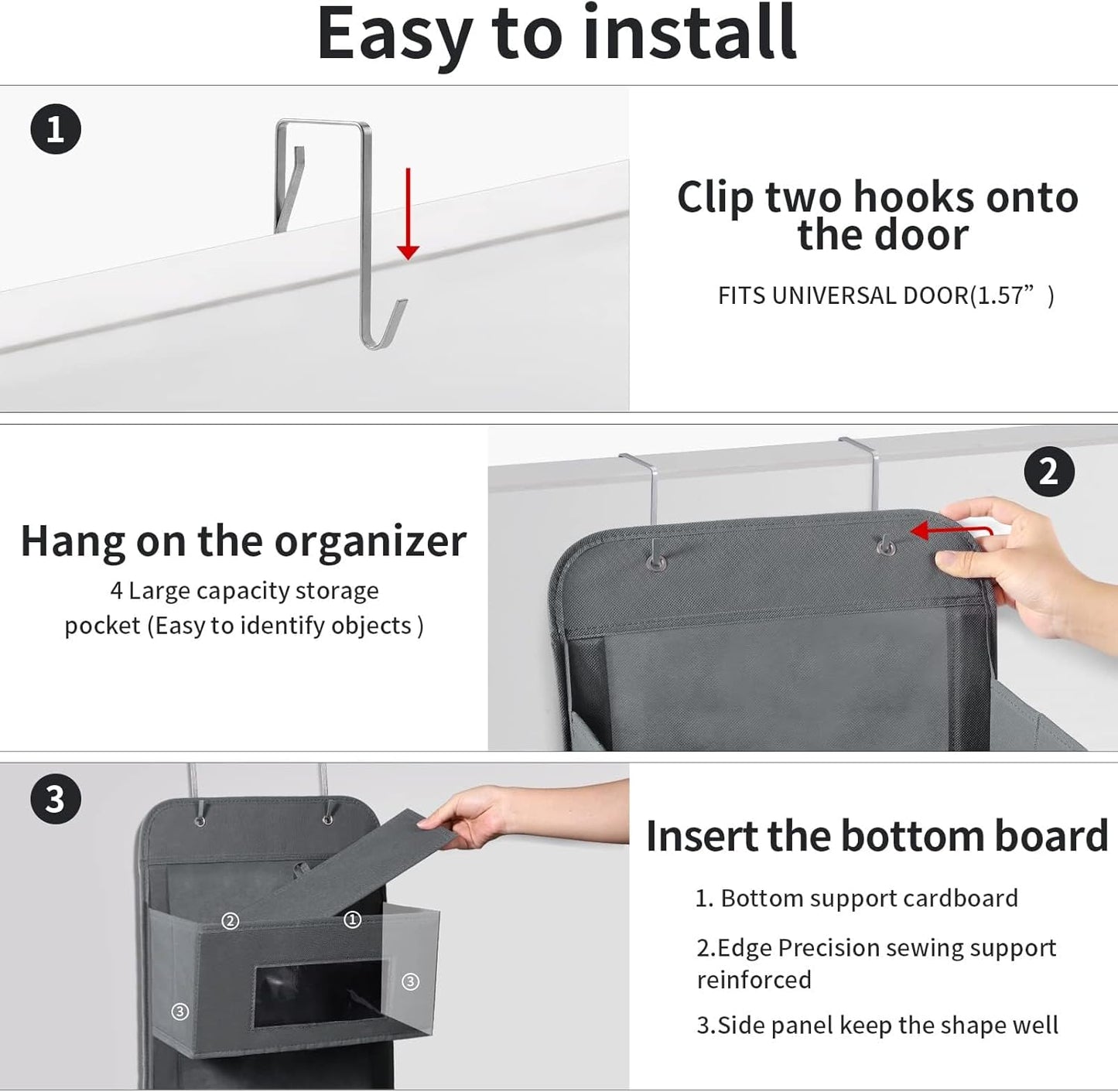 Easy to install

1

Clip two hooks onto the door

FITS UNIVERSAL DOOR(1.57” )

Hang on the organizer

4 Large capacity storage pocket (Easy to identify objects )

2

3

② ① ③ ③

Insert the bottom board

1. Bottom support cardboard

2.Edge Precision sewing support reinforced

3.Side panel keep the shape well