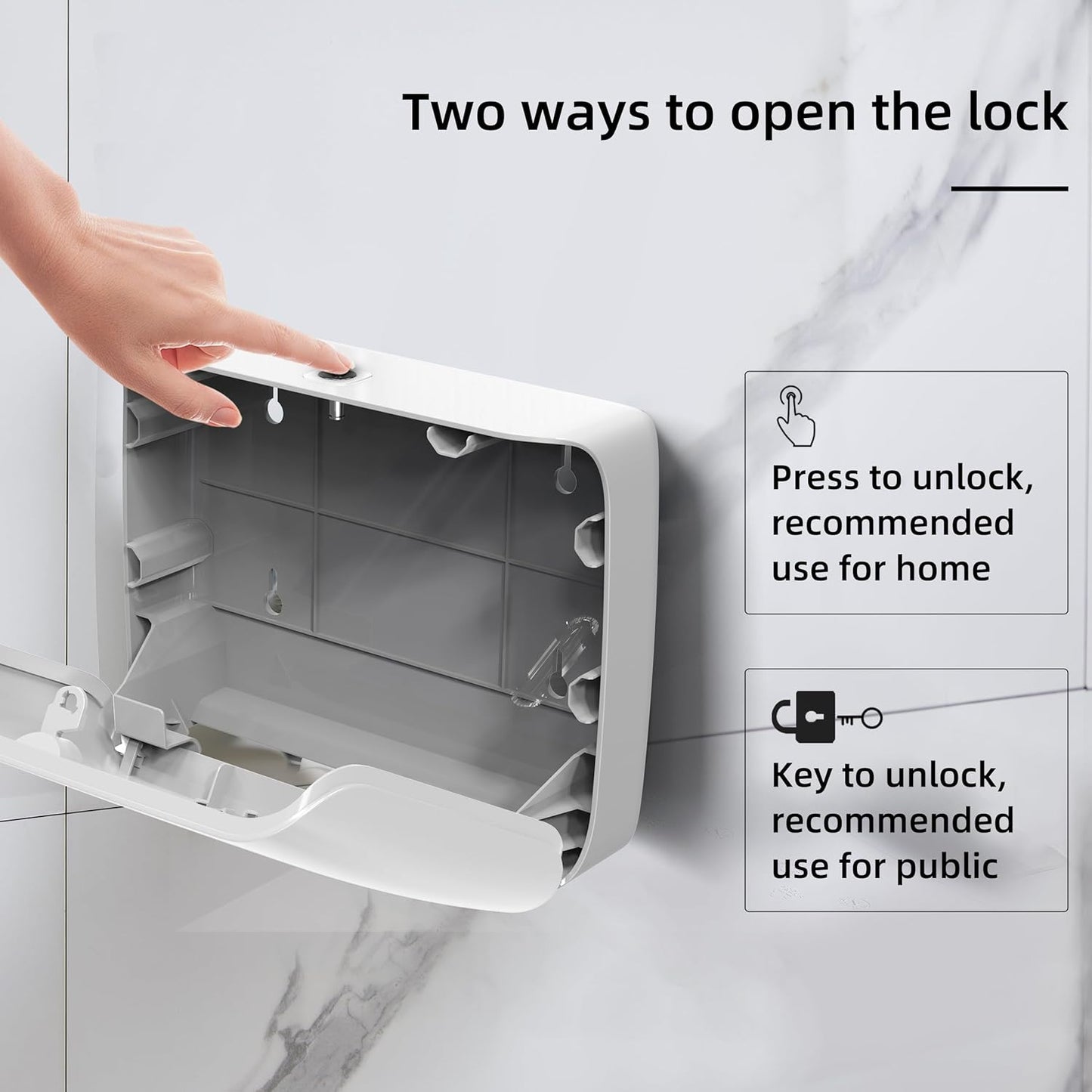 Two ways to open the lock

Press to unlock, recommended use for home

Key to unlock, recommended use for public