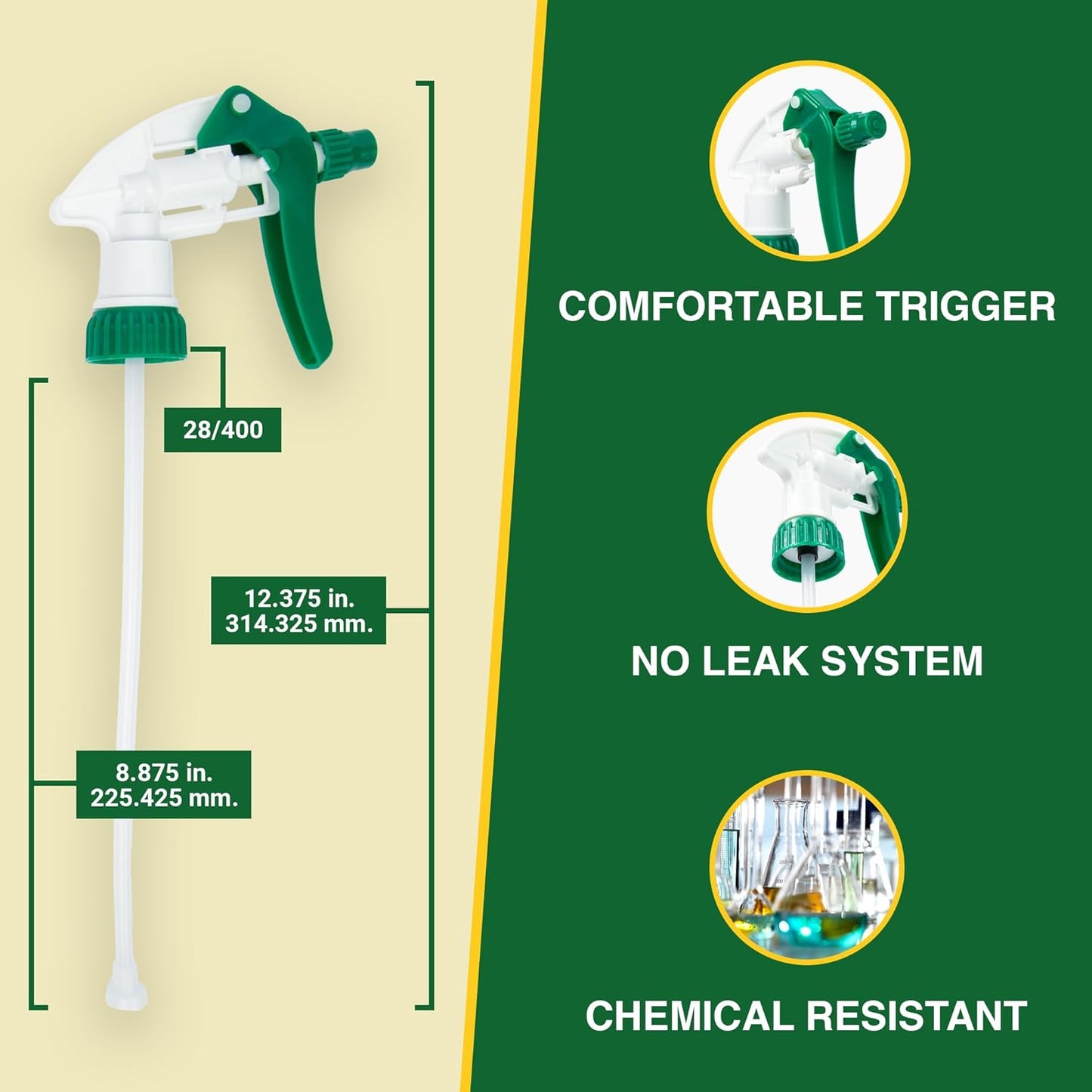 28/400

12.375 in.
314.325 mm.

8.875 in.
225.425 mm.

COMFORTABLE TRIGGER

NO LEAK SYSTEM

CHEMICAL RESISTANT