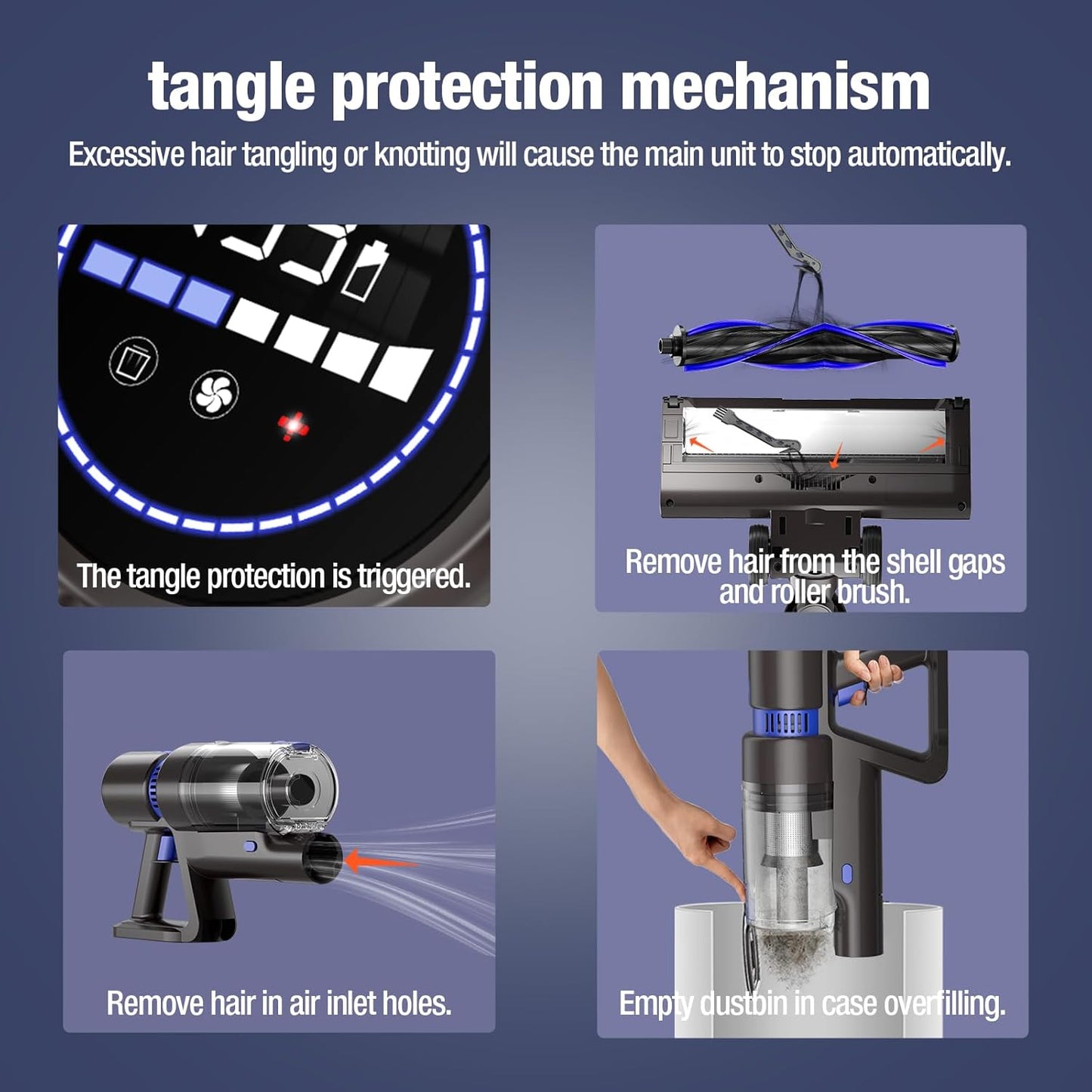 tangle protection mechanism

Excessive hair tangling or knotting will cause the main unit to stop automatically.

The tangle protection is triggered.

Remove hair from the shell gaps and roller brush.

Remove hair in air inlet holes.

Empty dustbin in case overfilling.