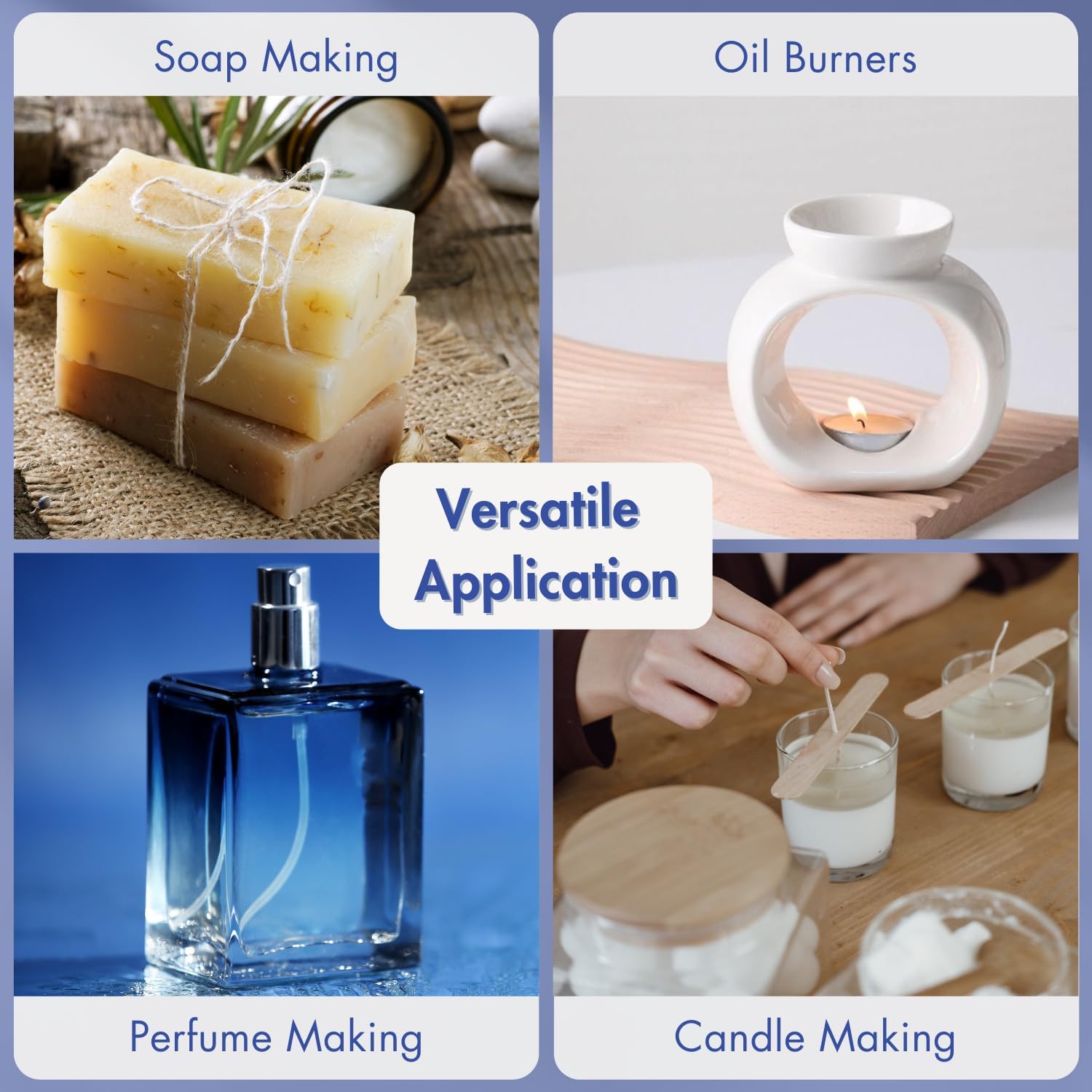 Soap Making

Oil Burners

Versatile Application

Perfume Making

Candle Making