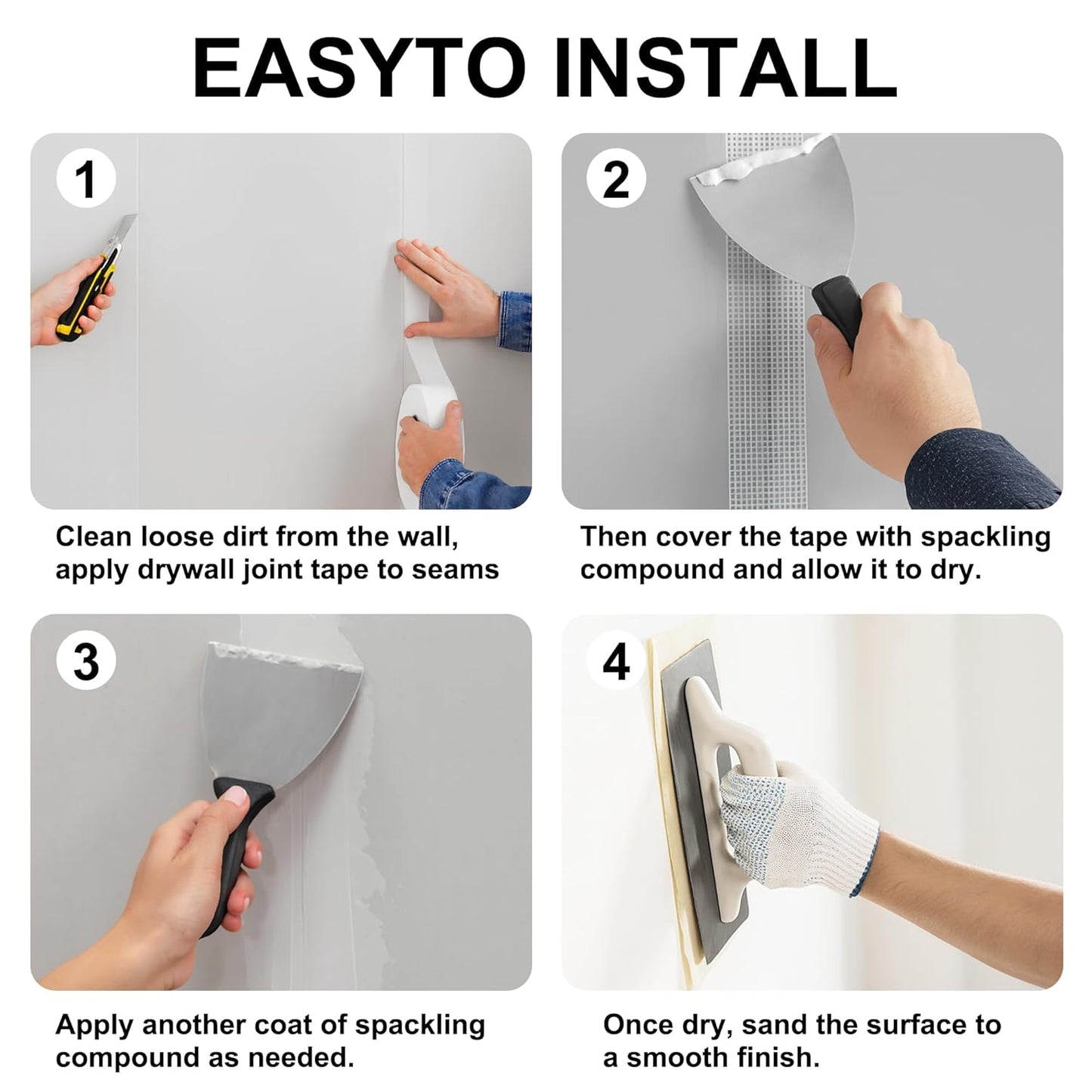 EASYTO INSTALL

1

Clean loose dirt from the wall, apply drywall joint tape to seams

2

Then cover the tape with spackling compound and allow it to dry.

3

Apply another coat of spackling compound as needed.

4

Once dry, sand the surface to a smooth finish.