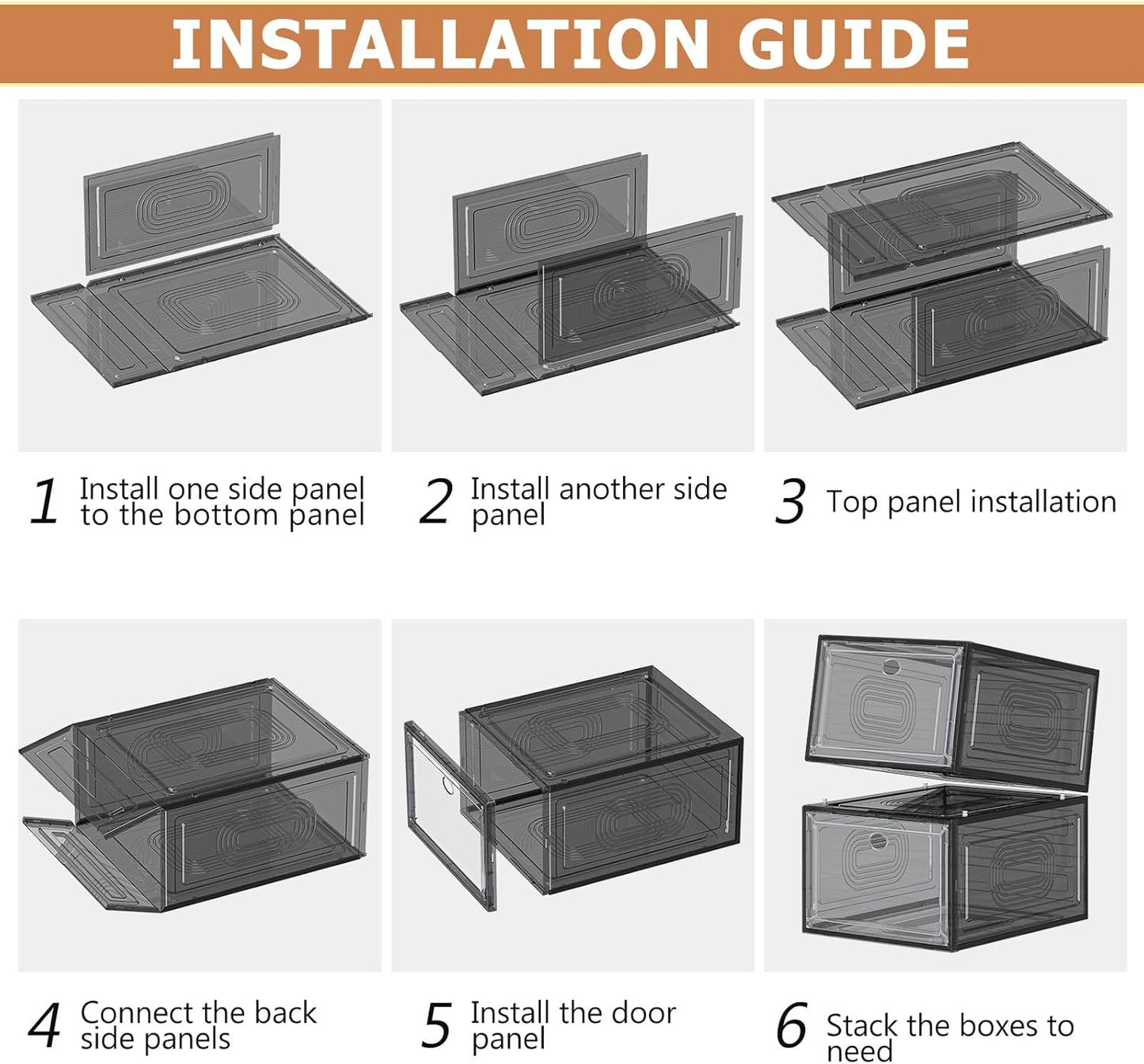 INSTALLATION GUIDE

1 Install one side panel to the bottom panel

2 Install another side panel

3 Top panel installation

4 Connect the back side panels

5 Install the door panel

6 Stack the boxes to need