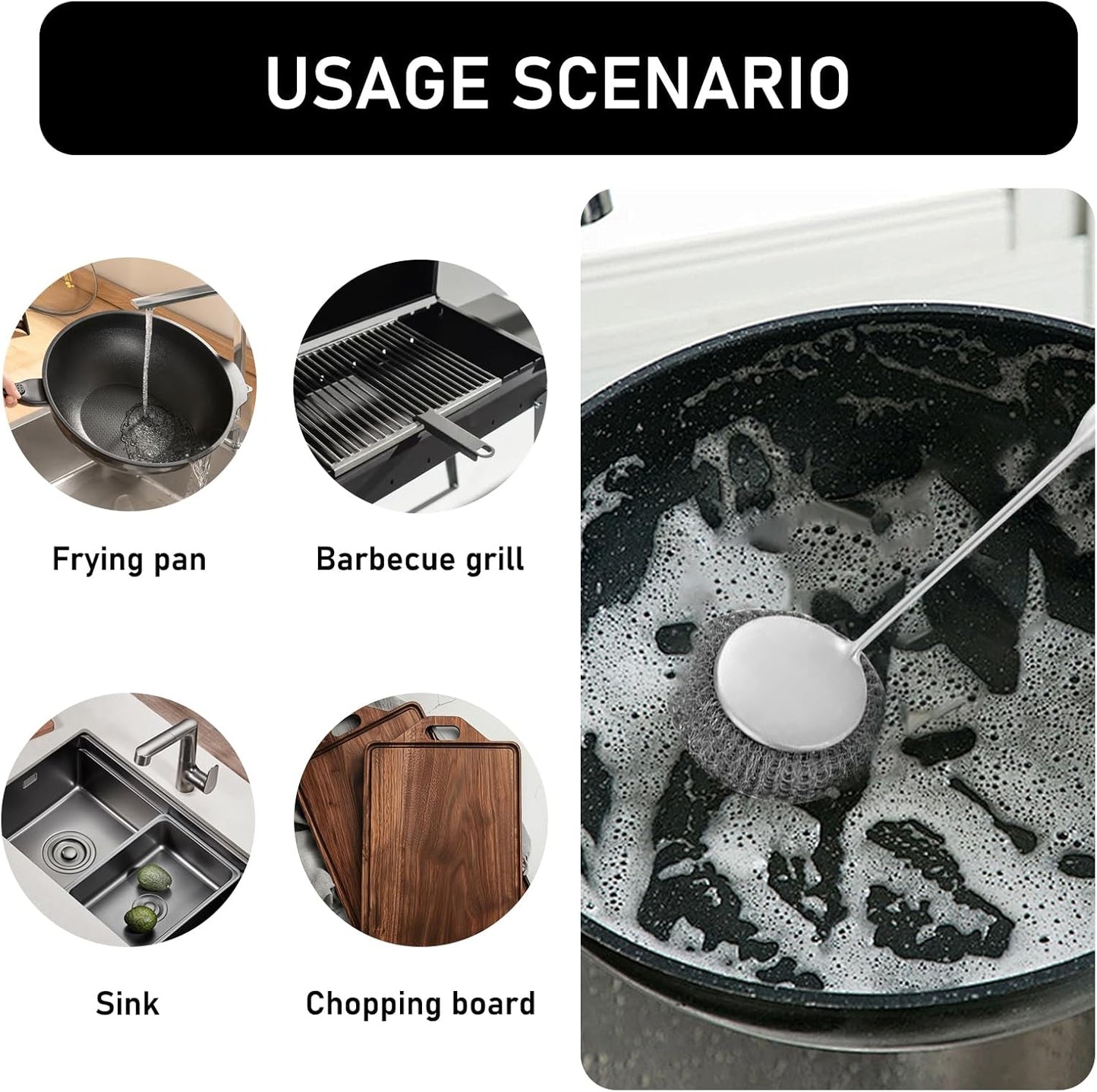 USAGE SCENARIO

Frying pan

Barbecue grill

Sink

Chopping board