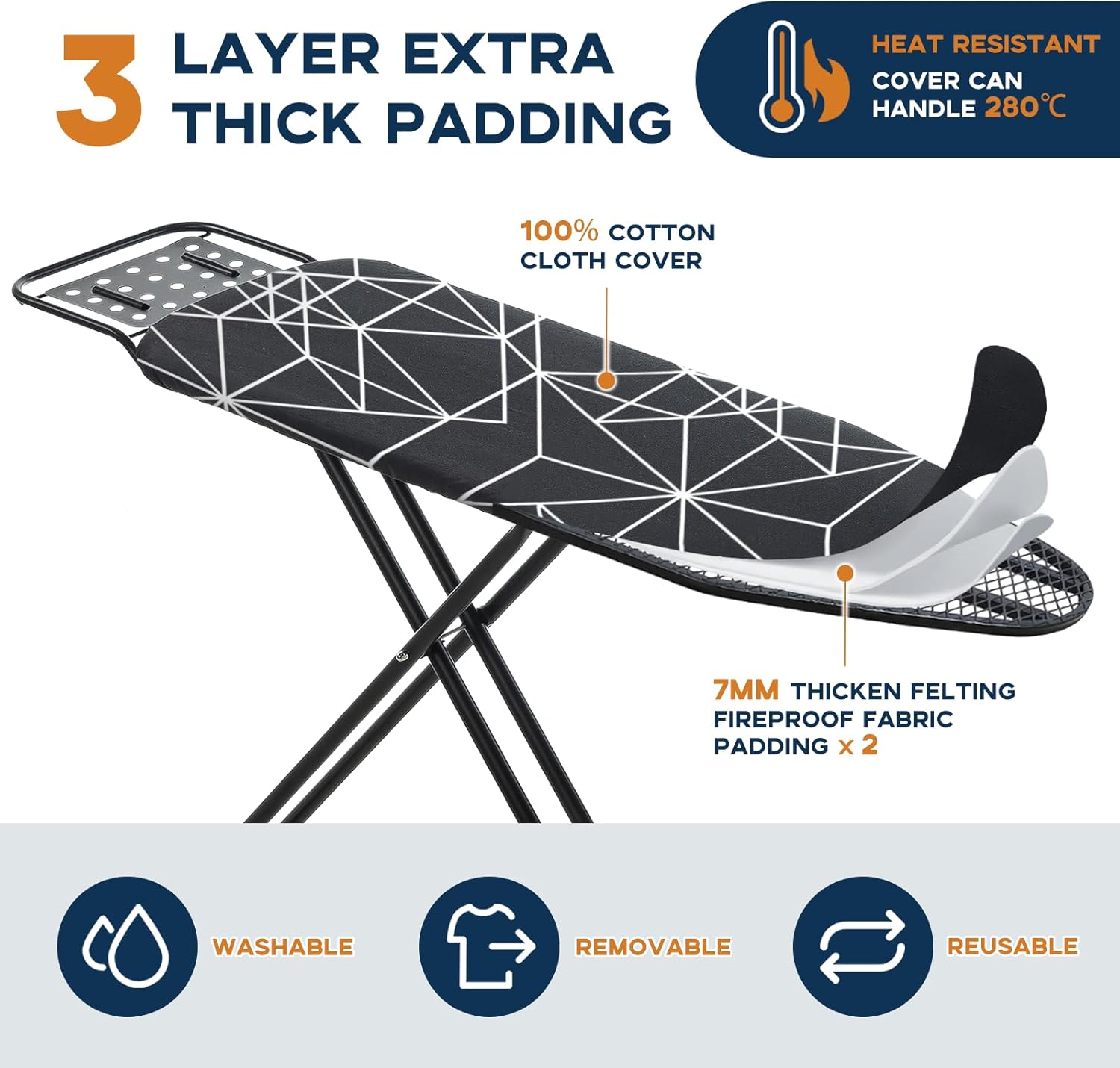 3 LAYER EXTRA THICK PADDING

HEAT RESISTANT
COVER CAN HANDLE 280℃

100% COTTON CLOTH COVER

7MM THICKEN FELTING FIREPROOF FABRIC PADDING x 2

WASHABLE

REMOVABLE

REUSABLE