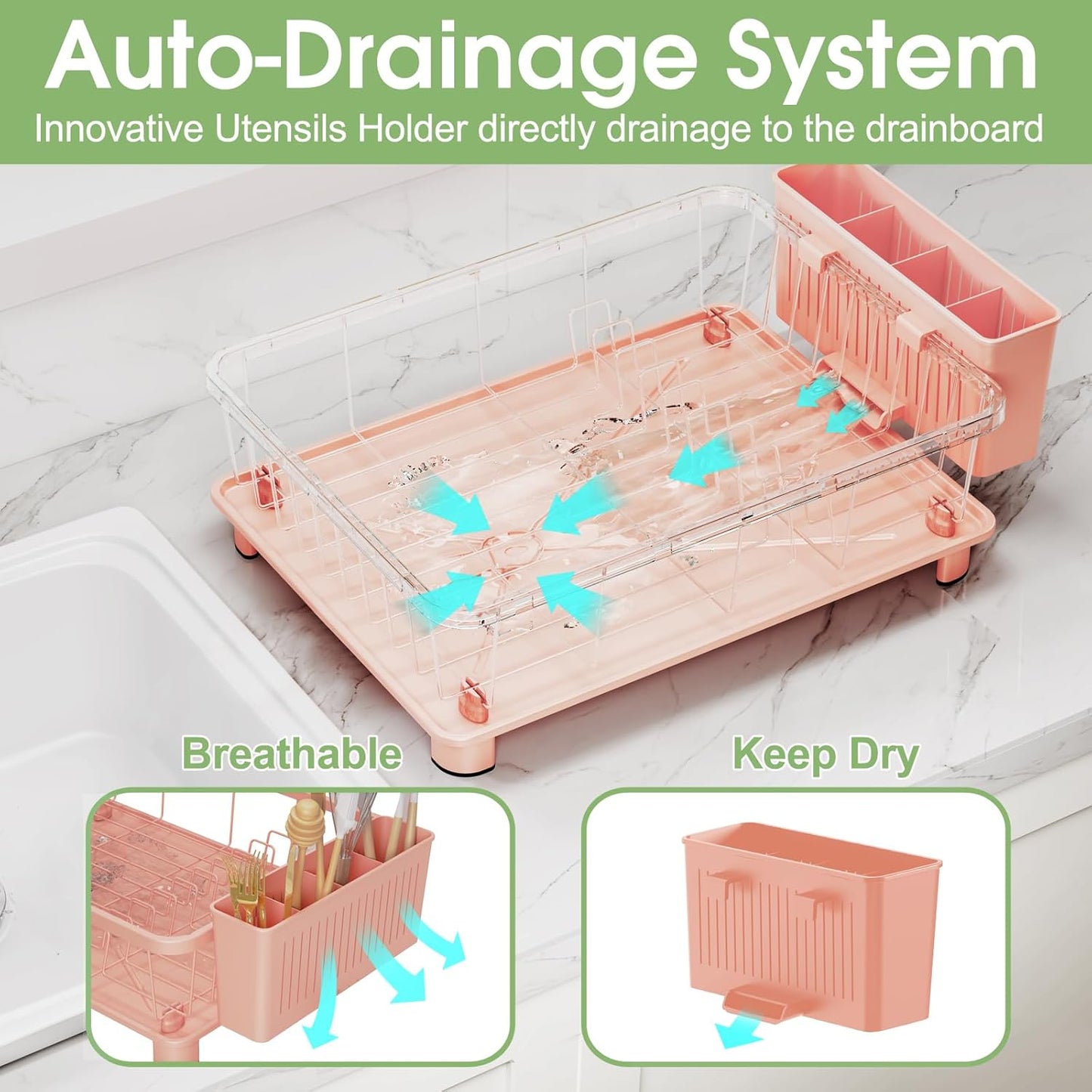 Auto-Drainage System
Innovative Utensils Holder directly drainage to the drainboard

Breathable

Keep Dry