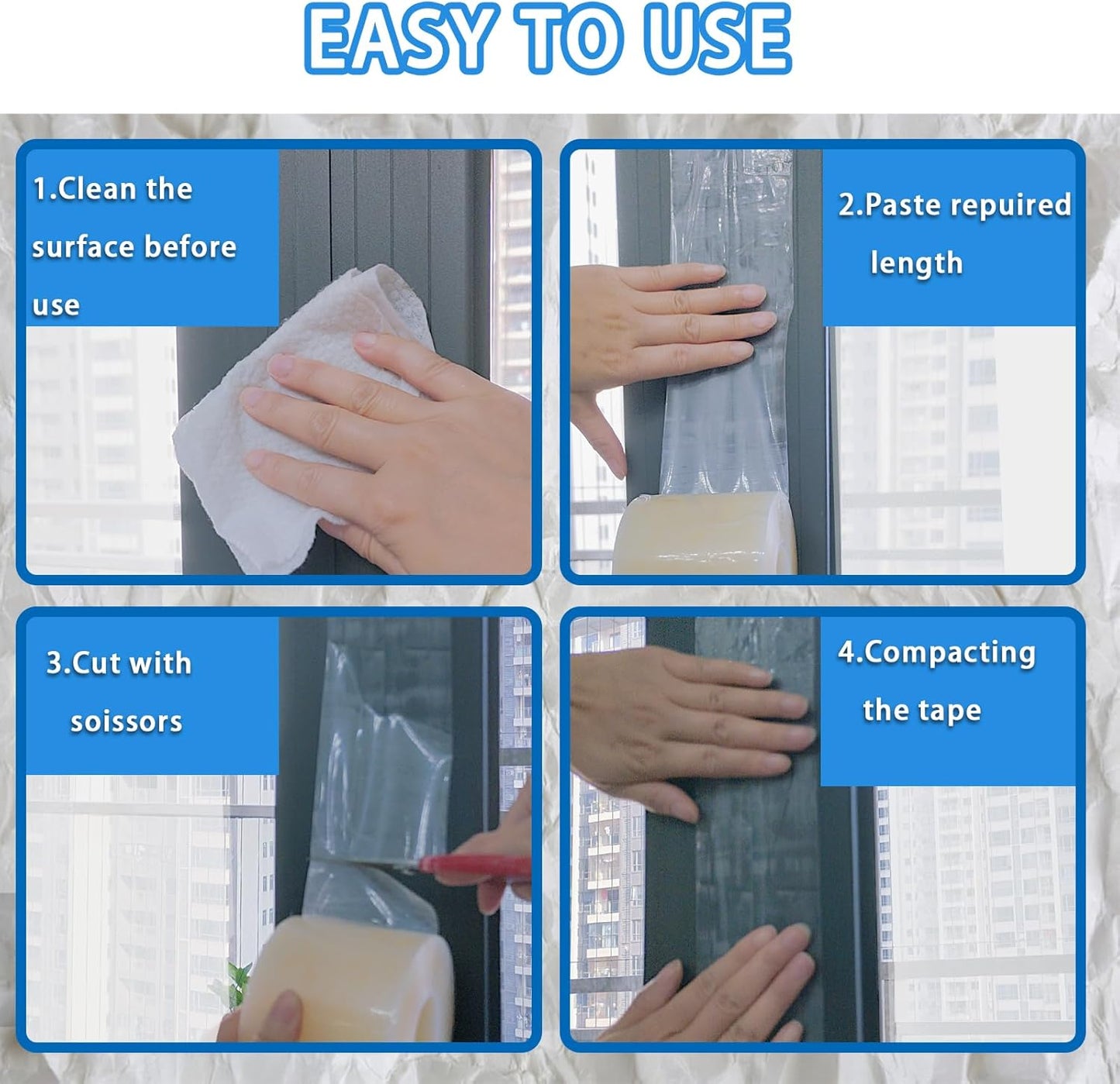 EASY TO USE

1.Clean the surface before use

2.Paste repuired length

3.Cut with soissors

4.Compacting the tape