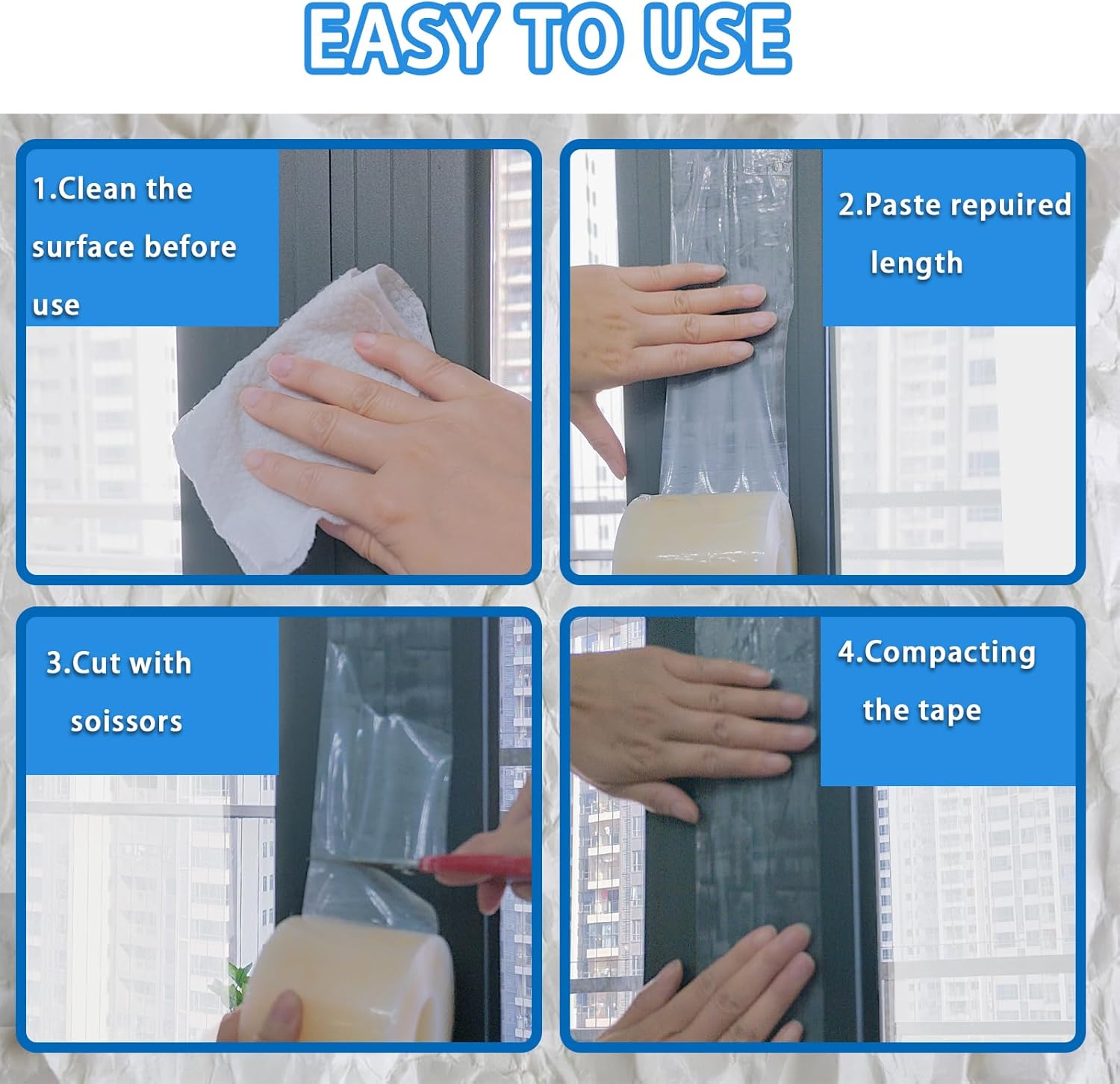 EASY TO USE

1.Clean the surface before use

2.Paste repuired length

3.Cut with soissors

4.Compacting the tape