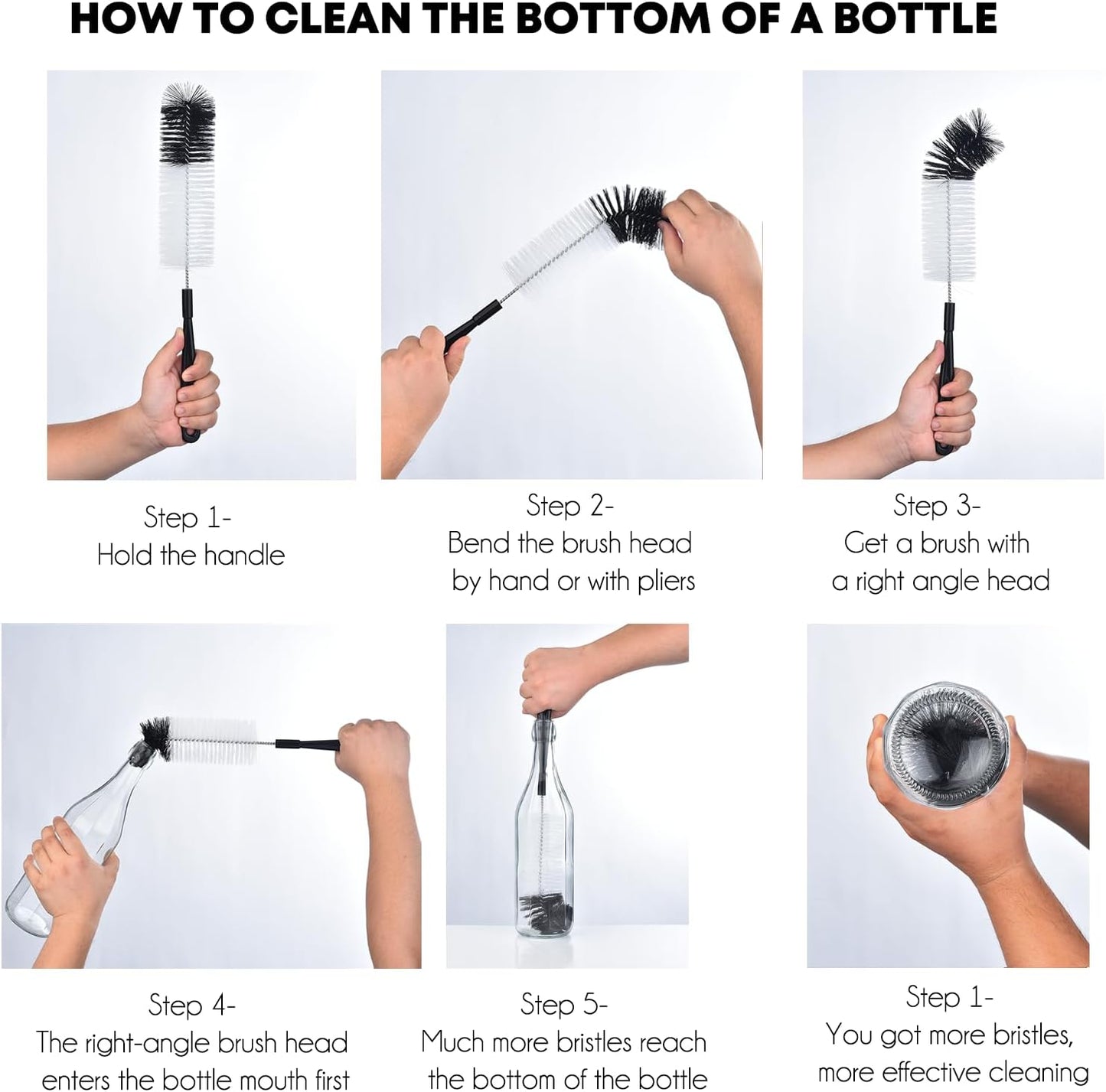 HOW TO CLEAN THE BOTTOM OF A BOTTLE

Step 1-
Hold the handle

Step 2-
Bend the brush head by hand or with pliers

Step 3-
Get a brush with a right angle head

Step 4-
The right-angle brush head enters the bottle mouth first

Step 5-
Much more bristles reach the bottom of the bottle

Step 1-
You got more bristles, more effective cleaning