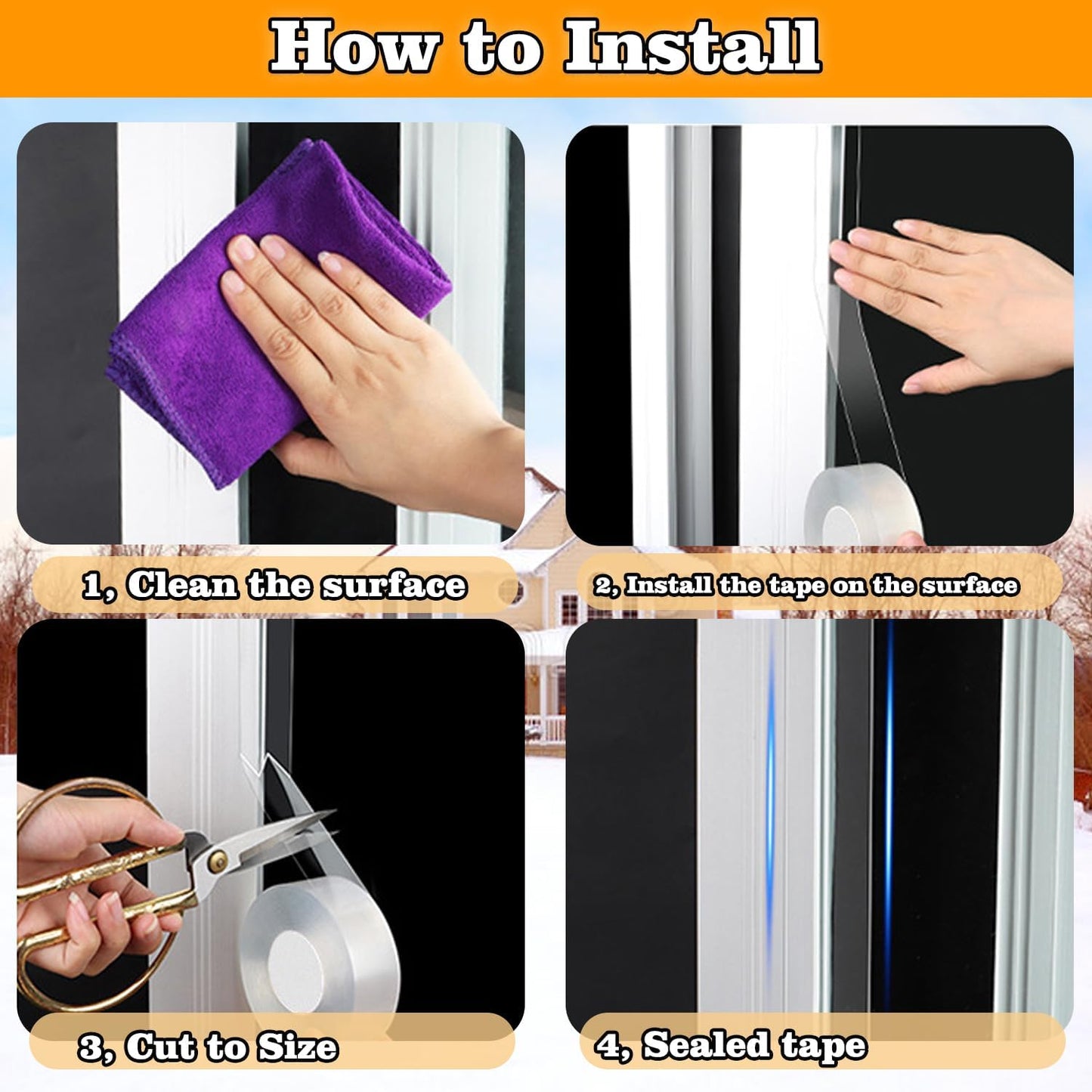 How to Install

1, Clean the surface

2, Install the tape on the surface

3, Cut to Size

4, Sealed tape