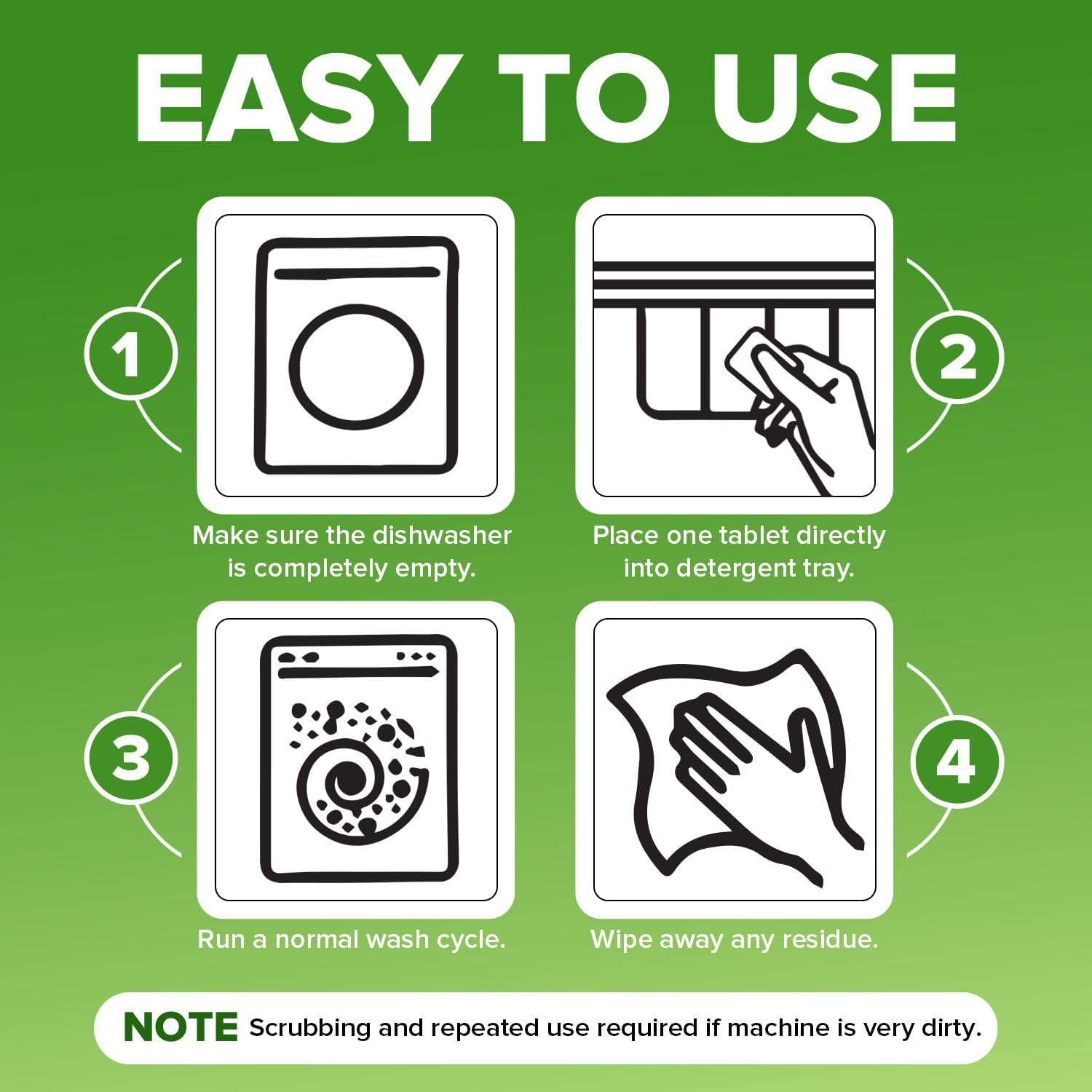 EASY TO USE

1

Make sure the dishwasher is completely empty.

2

Place one tablet directly into detergent tray.

3

Run a normal wash cycle.

4

Wipe away any residue.

NOTE Scrubbing and repeated use required if machine is very dirty.