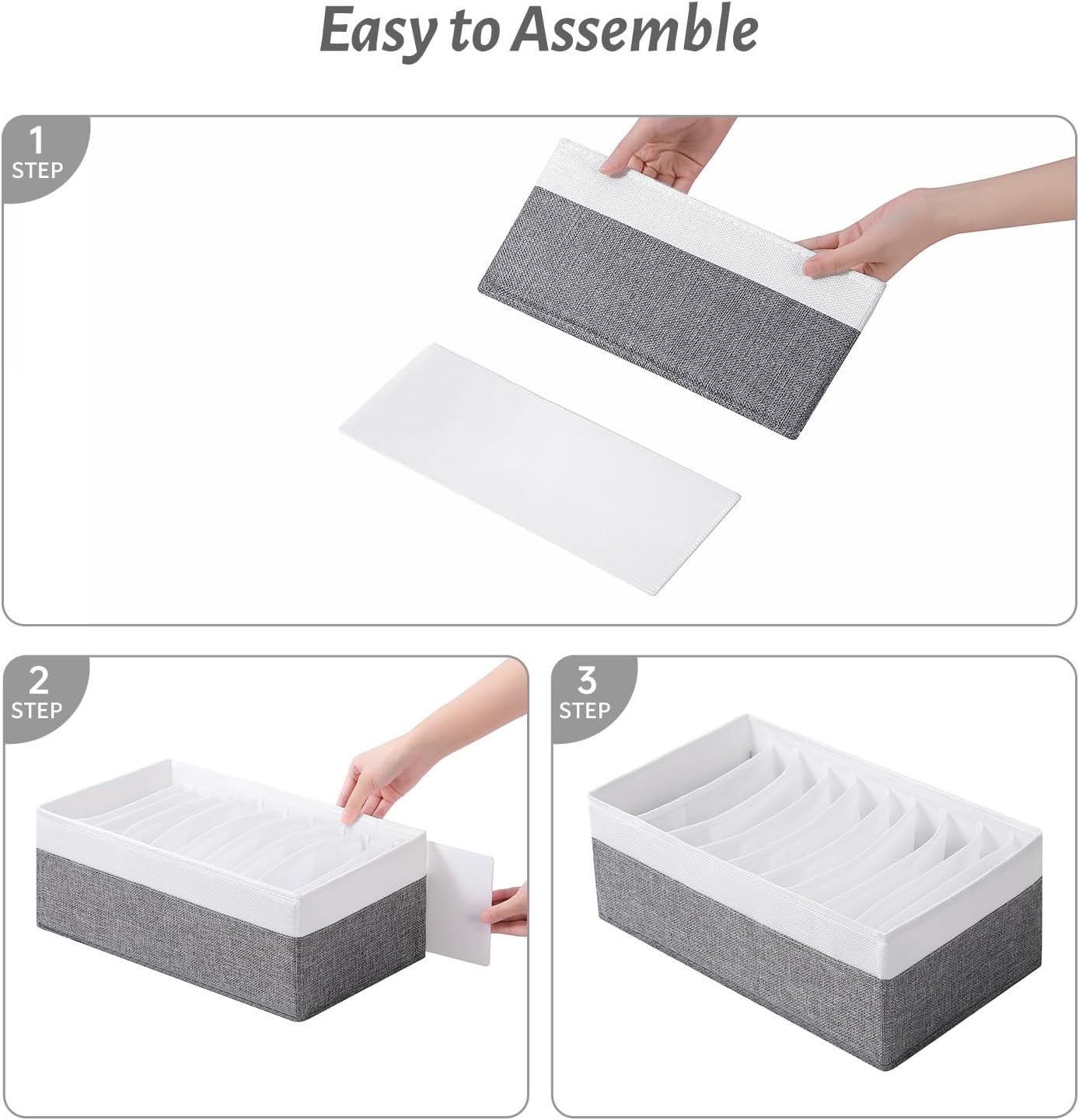 Easy to Assemble

1
STEP

2
STEP

3
STEP