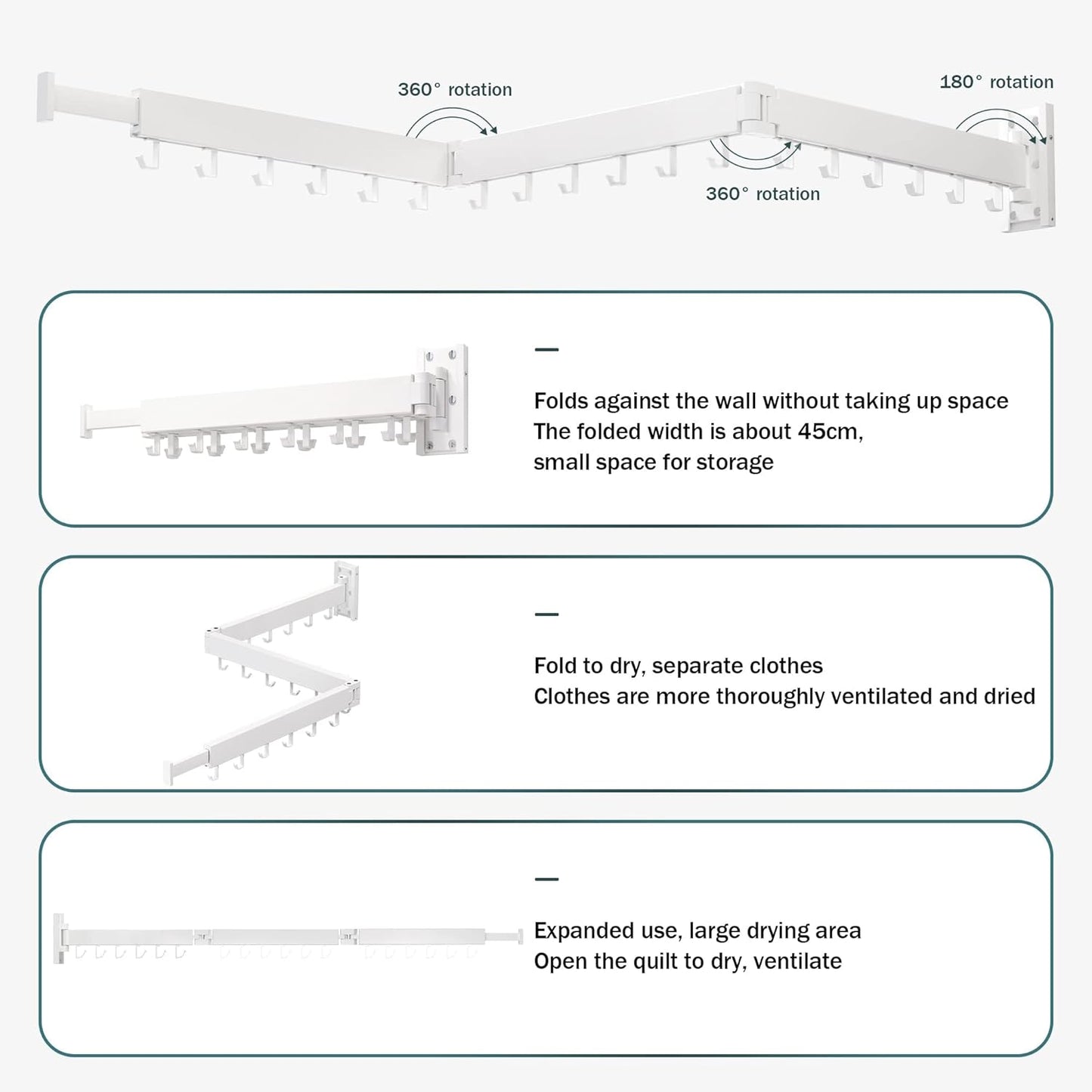 360° rotation

180° rotation

360° rotation

—

Folds against the wall without taking up space
The folded width is about 45cm,
small space for storage

—

Fold to dry, separate clothes
Clothes are more thoroughly ventilated and dried

—

Expanded use, large drying area
Open the quilt to dry, ventilate