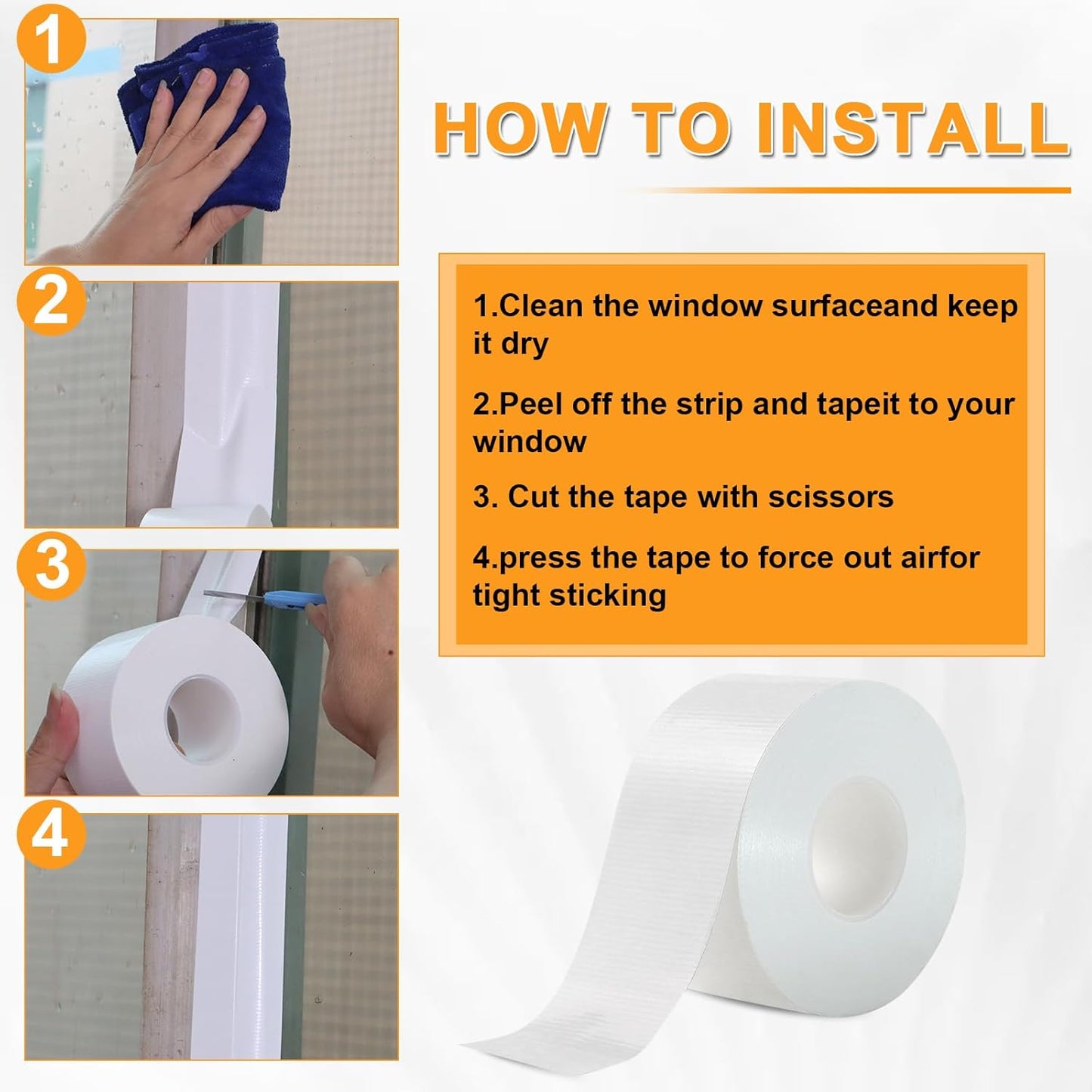 1

2

3

4

HOW TO INSTALL

1.Clean the window surfaceand keep it dry

2.Peel off the strip and tapeit to your window

3. Cut the tape with scissors

4.press the tape to force out airfor tight sticking