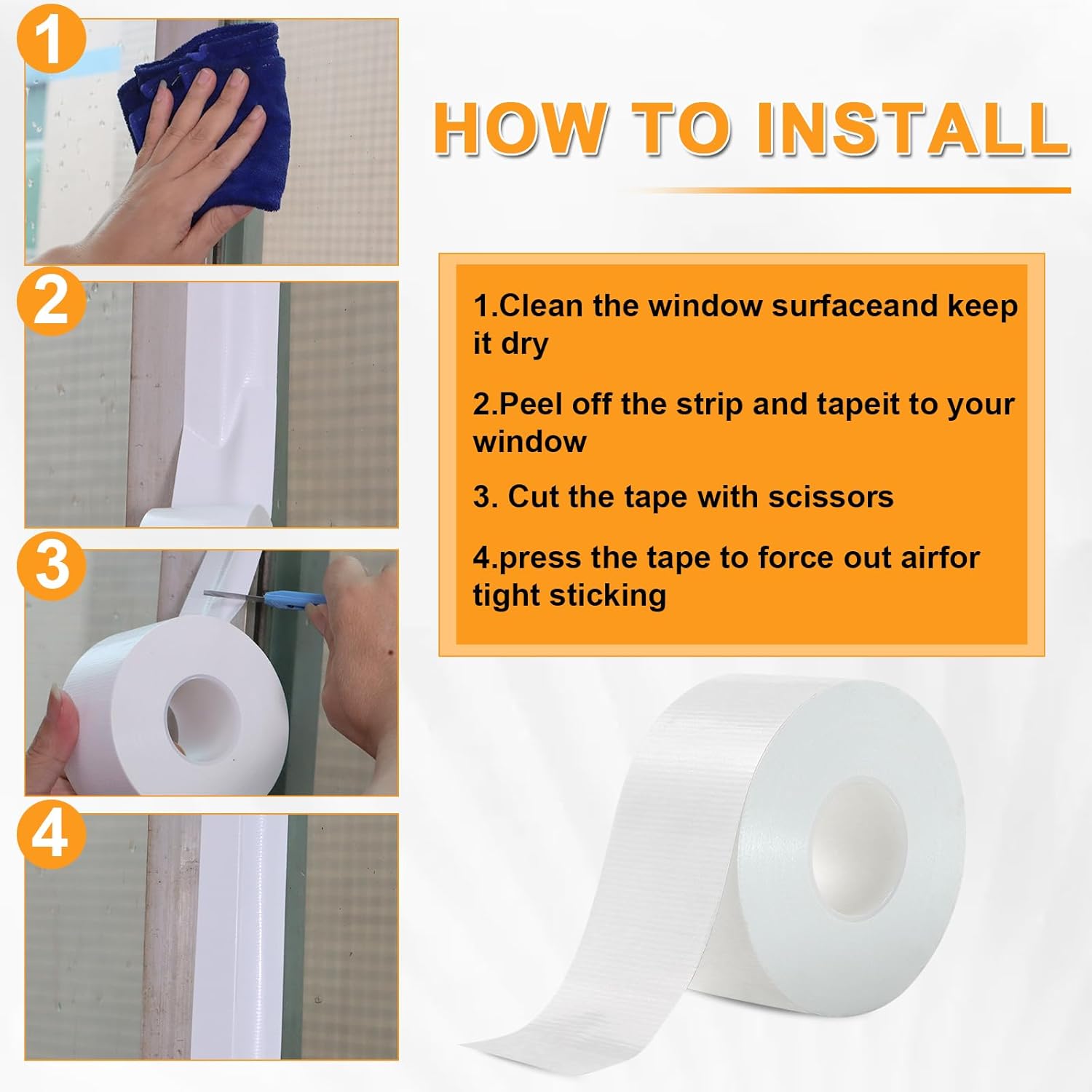 1

2

3

4

HOW TO INSTALL

1.Clean the window surfaceand keep it dry

2.Peel off the strip and tapeit to your window

3. Cut the tape with scissors

4.press the tape to force out airfor tight sticking