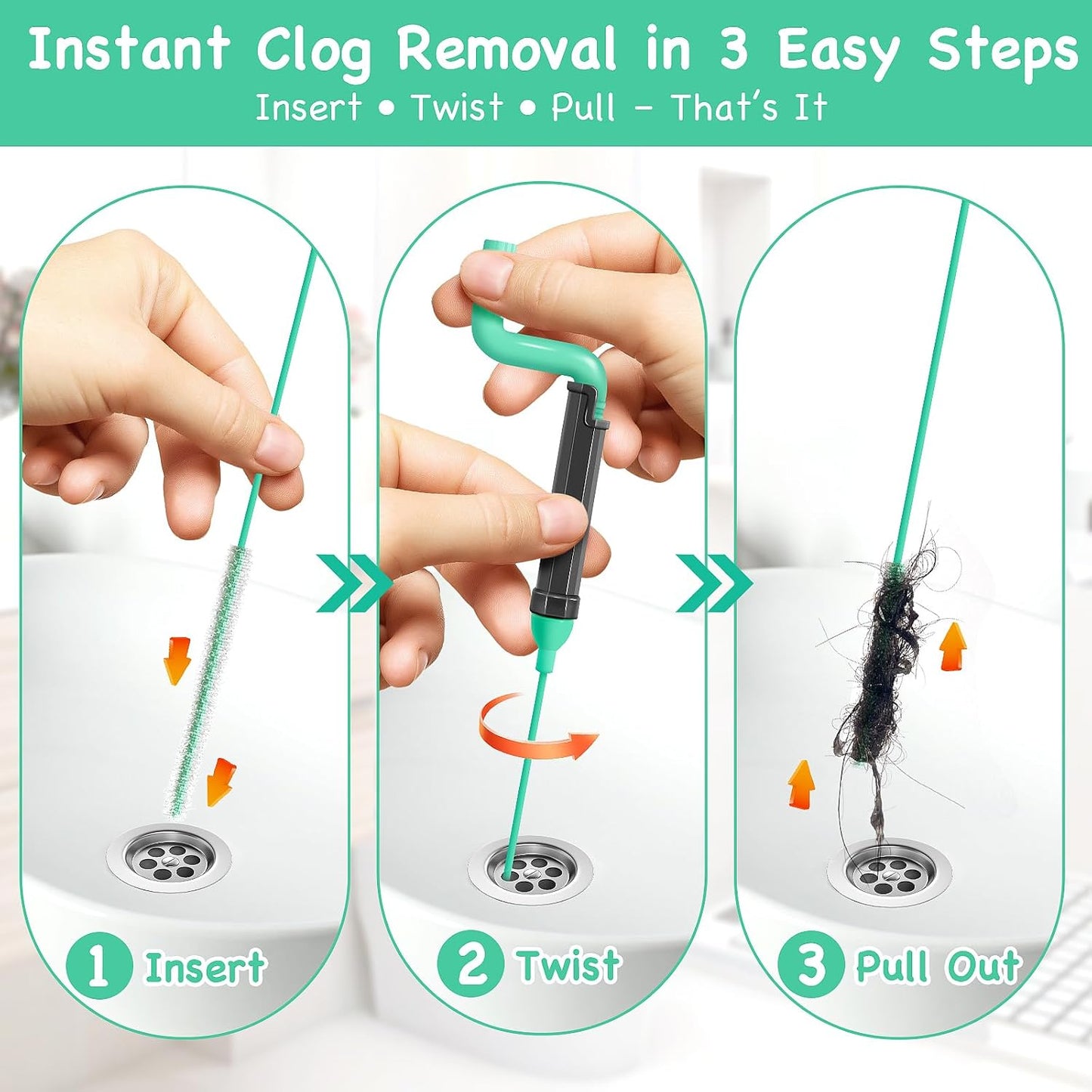 Instant Clog Removal in 3 Easy Steps
Insert • Twist • Pull – That's It

1 Insert

2 Twist

3 Pull Out