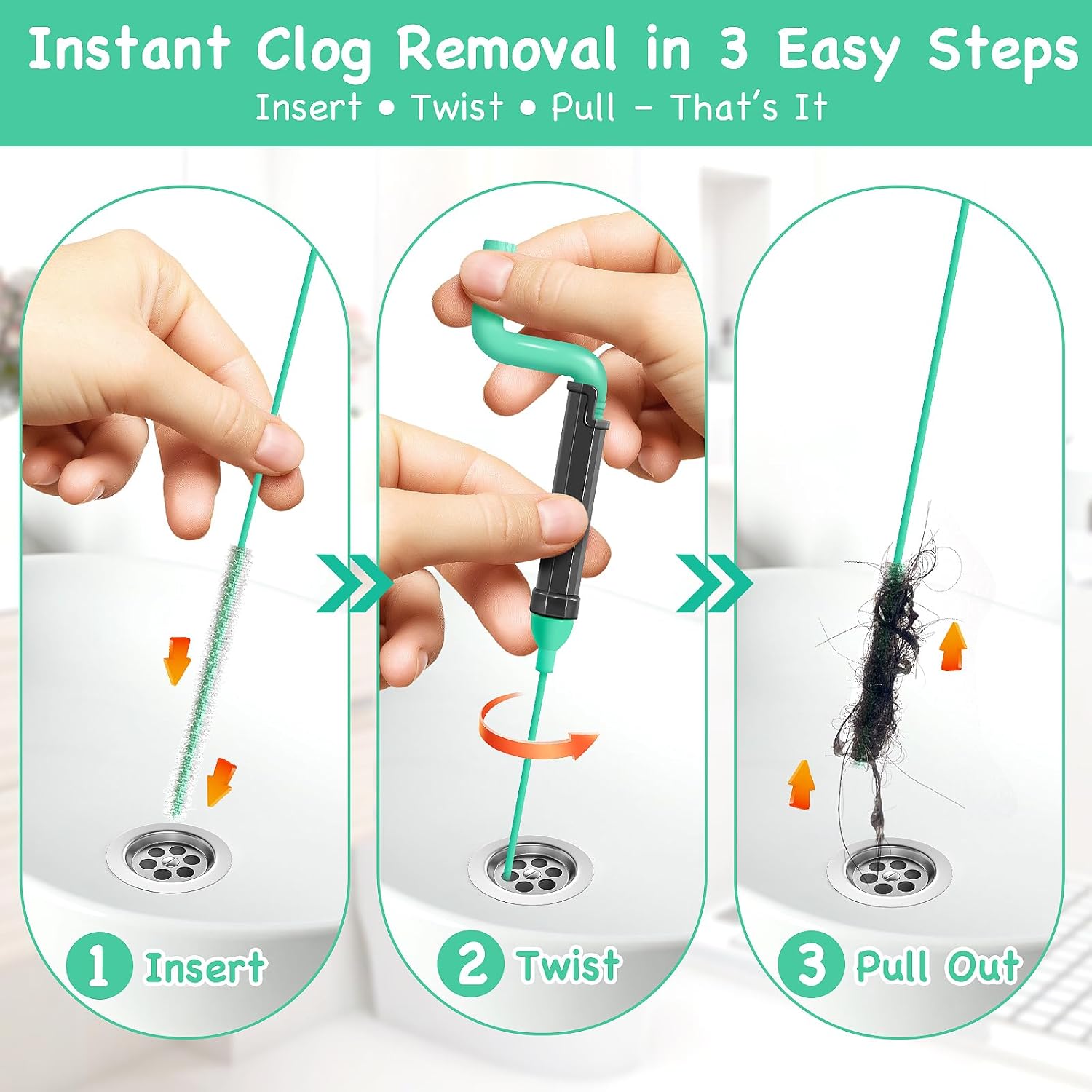 Instant Clog Removal in 3 Easy Steps
Insert • Twist • Pull – That's It

1 Insert

2 Twist

3 Pull Out