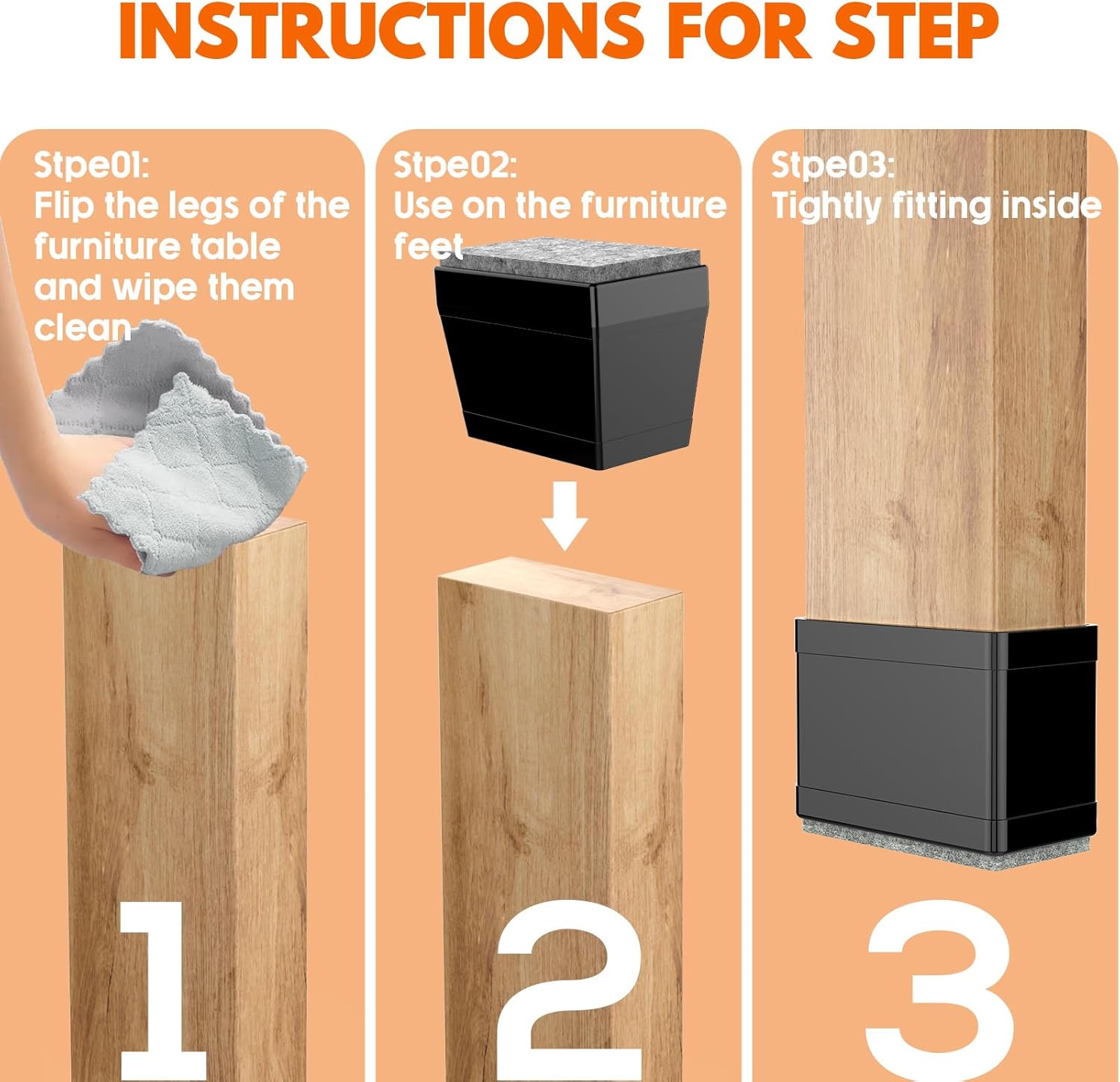 INSTRUCTIONS FOR STEP

Stpe01:
Flip the legs of the furniture table and wipe them clean

1

Stpe02:
Use on the furniture feet

2

Stpe03:
Tightly fitting inside

3