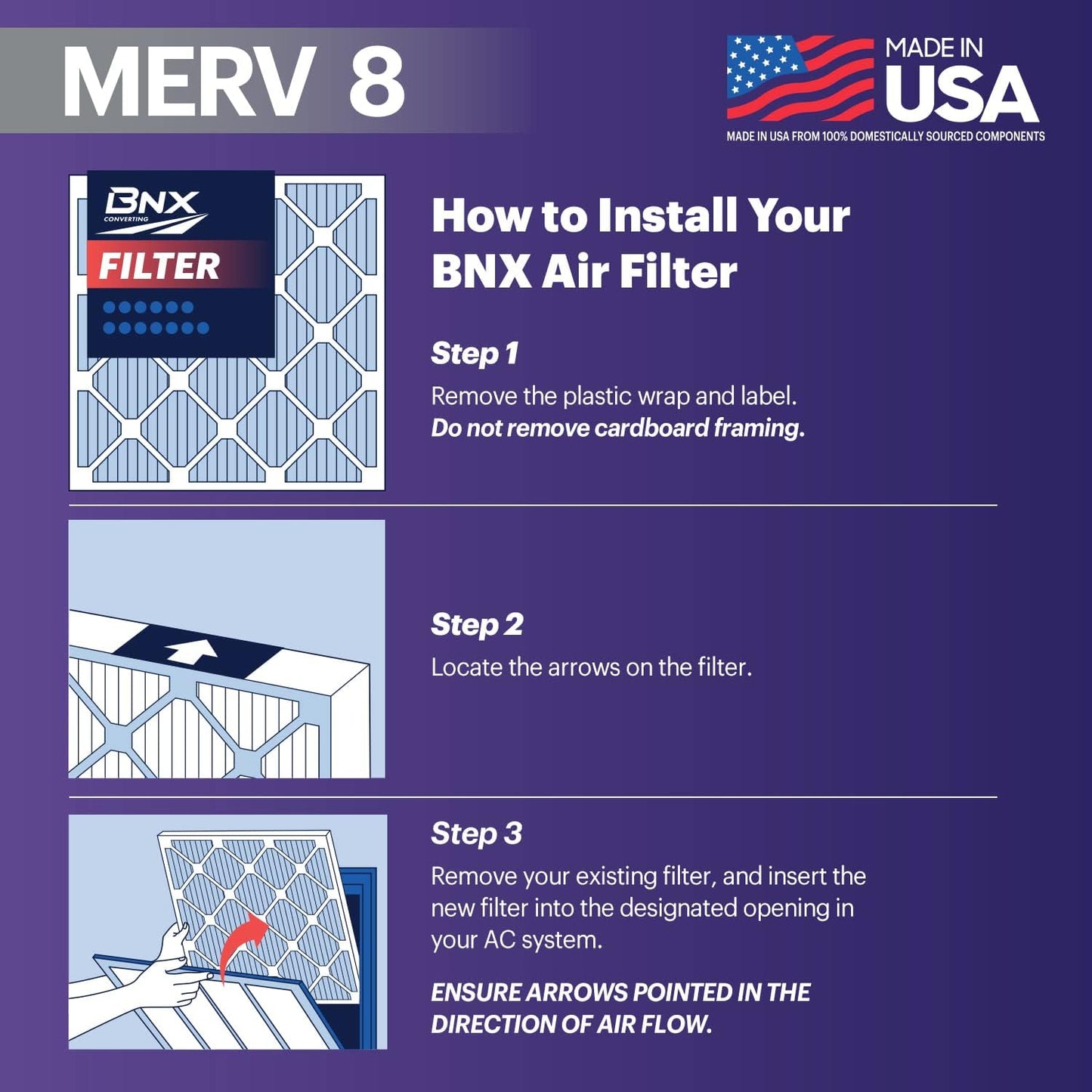 MERV 8

MADE IN USA

MADE IN USA FROM 100% DOMESTICALLY SOURCED COMPONENTS

BNX CONVERTING

FILTER

How to Install Your BNX Air Filter

Step 1

Remove the plastic wrap and label.
Do not remove cardboard framing.

Step 2

Locate the arrows on the filter.

Step 3

Remove your existing filter, and insert the new filter into the designated opening in your AC system.

ENSURE ARROWS POINTED IN THE DIRECTION OF AIR FLOW.