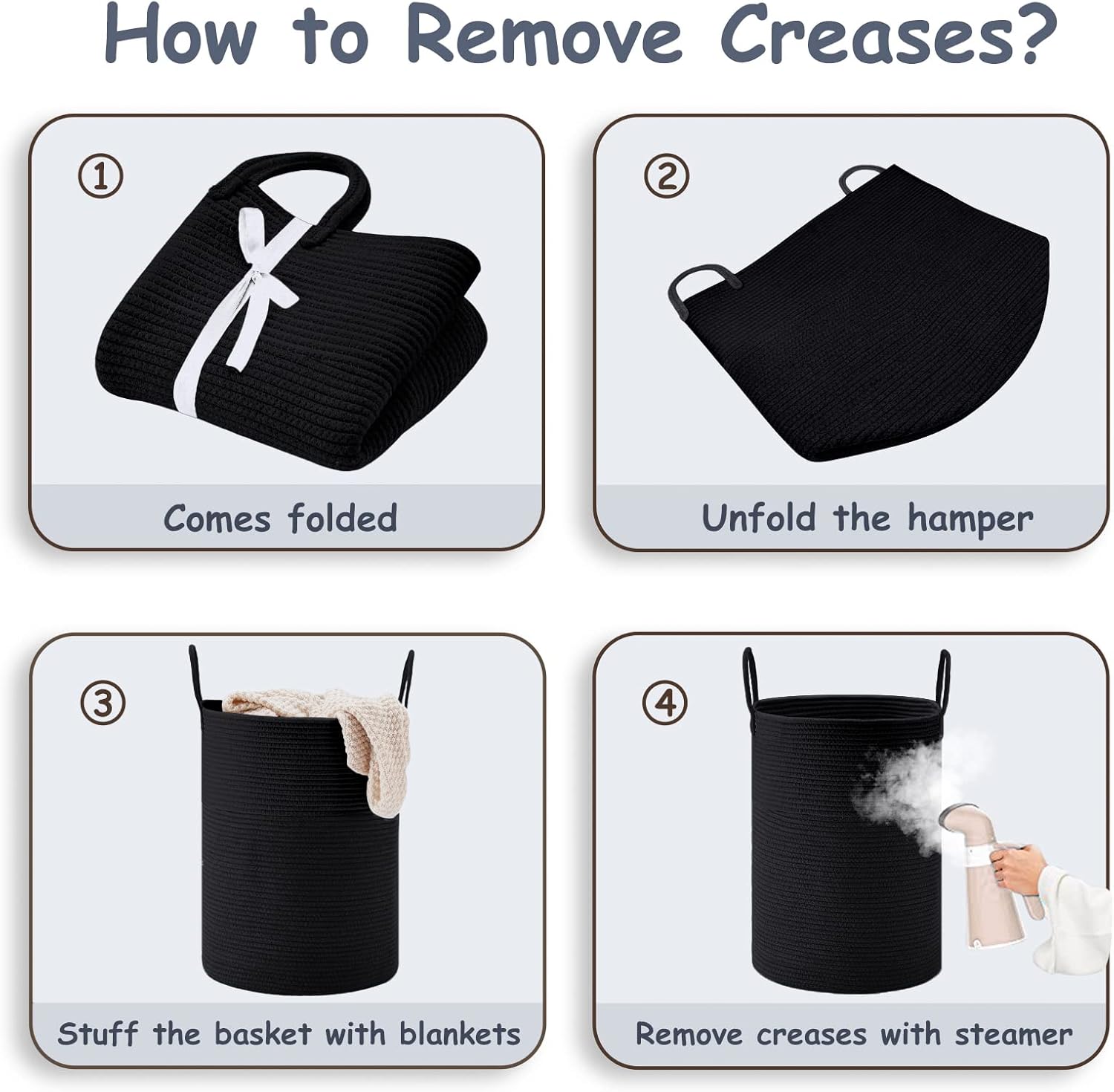 How to Remove Creases?

①

Comes folded

②

Unfold the hamper

③

Stuff the basket with blankets

④

Remove creases with steamer