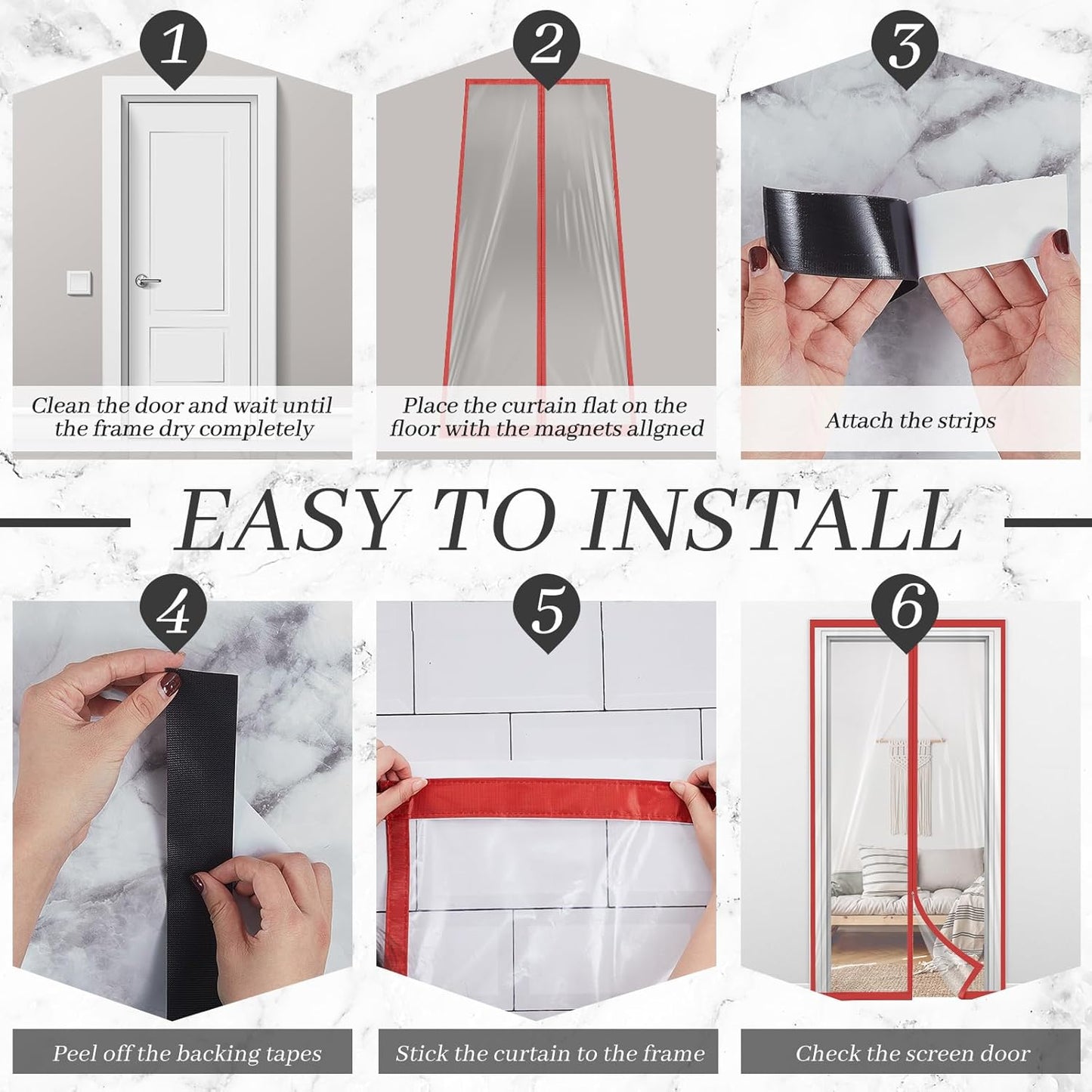 1

Clean the door and wait until the frame dry completely

2

Place the curtain flat on the floor with the magnets allgned

3

Attach the strips

EASY TO INSTALL

4

Peel off the backing tapes

5

Stick the curtain to the frame

6

Check the screen door