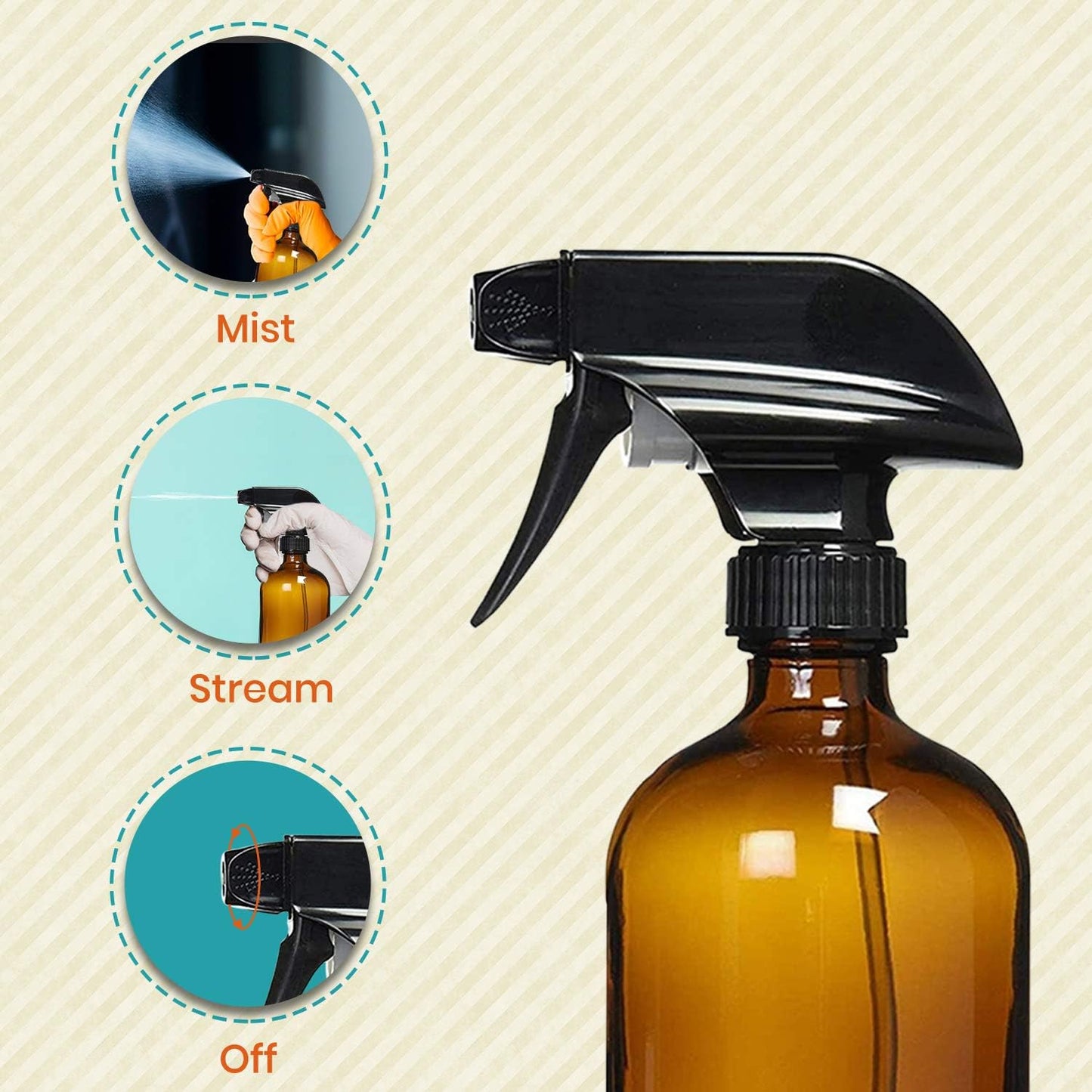 Mist

Stream

Off