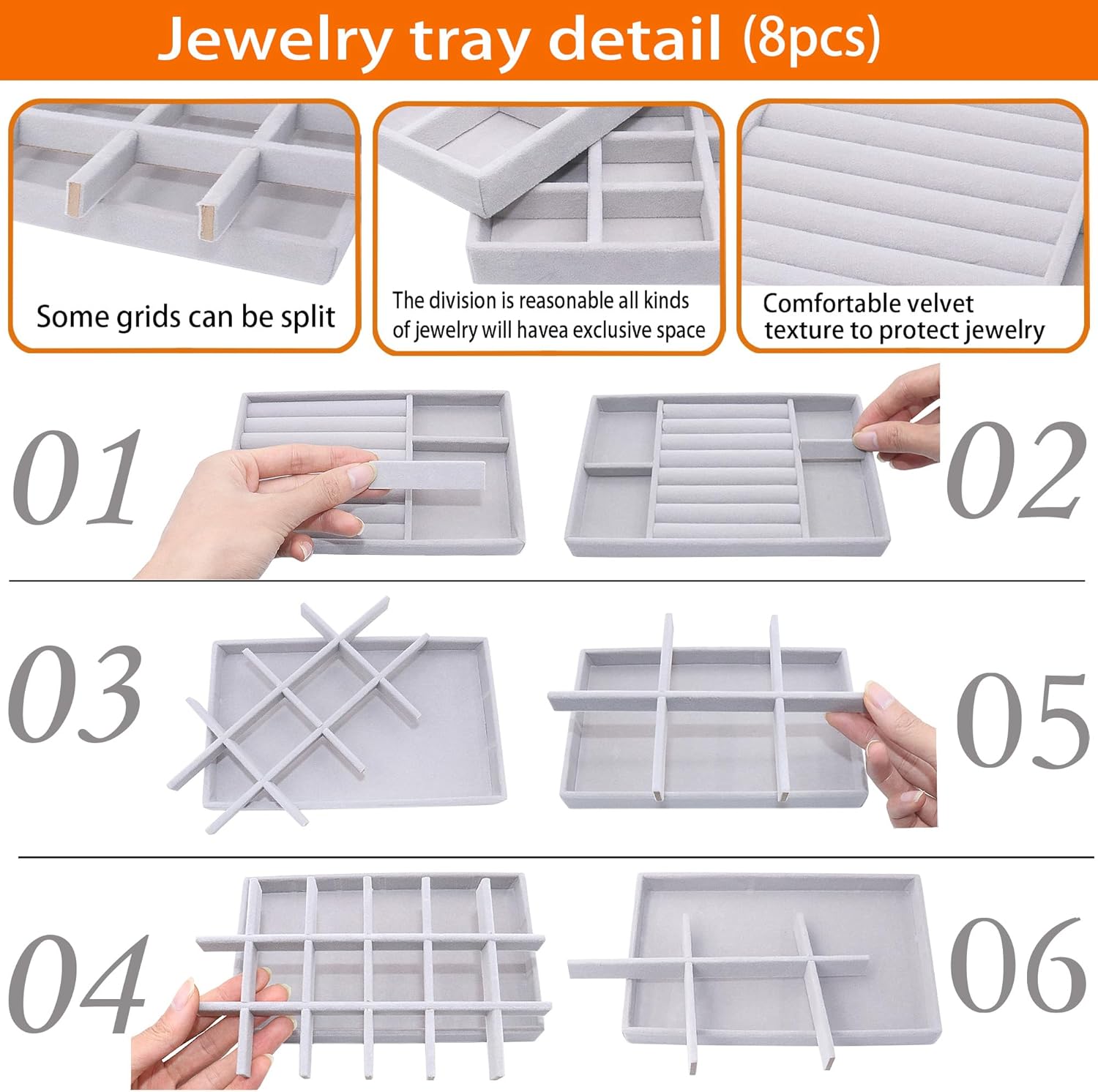 Jewelry tray detail (8pcs)

Some grids can be split

The division is reasonable all kinds of jewelry will havea exclusive space

Comfortable velvet texture to protect jewelry

01

02

03

05

04

06