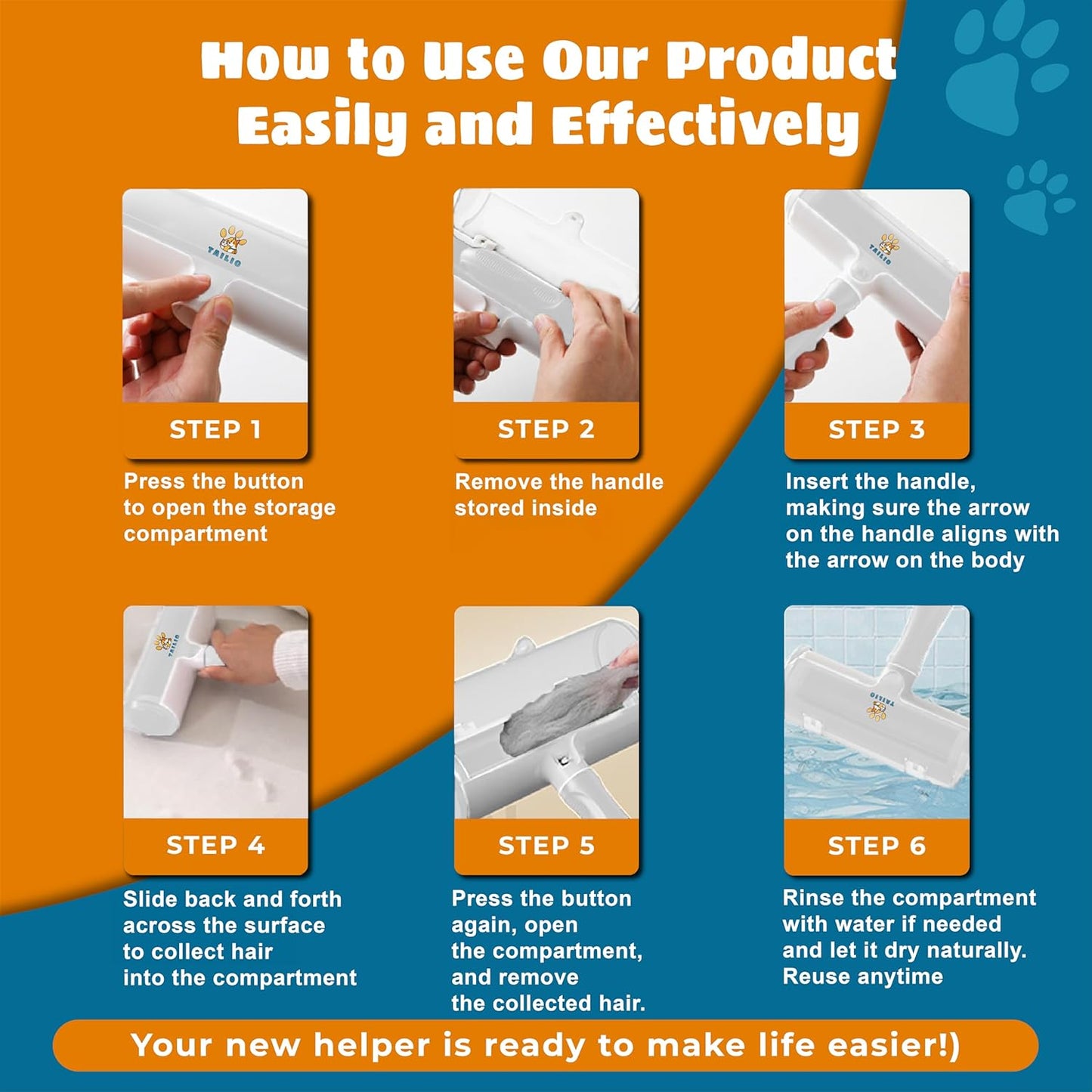 How to Use Our Product Easily and Effectively

TAILIO

STEP 1

Press the button to open the storage compartment

STEP 2

Remove the handle stored inside

TAILIO

STEP 3

Insert the handle, making sure the arrow on the handle aligns with the arrow on the body

TAILIO

STEP 4

Slide back and forth across the surface to collect hair into the compartment

STEP 5

Press the button again, open the compartment, and remove the collected hair.

TAILIO

STEP 6

Rinse the compartment with water if needed and let it dry naturally. Reuse anytime

Your new helper is ready to make life easier!)