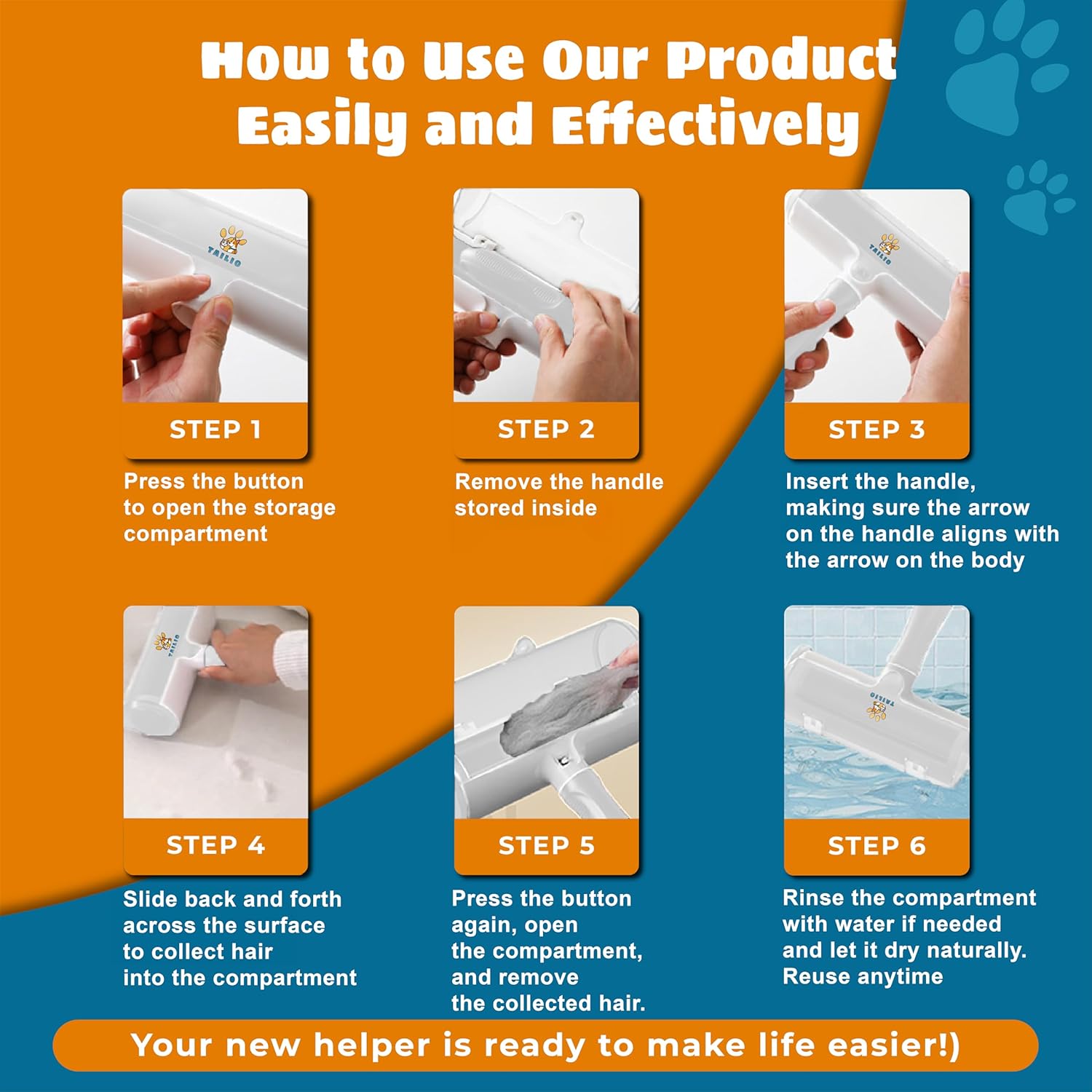 How to Use Our Product Easily and Effectively

TAILIO

STEP 1

Press the button to open the storage compartment

STEP 2

Remove the handle stored inside

TAILIO

STEP 3

Insert the handle, making sure the arrow on the handle aligns with the arrow on the body

TAILIO

STEP 4

Slide back and forth across the surface to collect hair into the compartment

STEP 5

Press the button again, open the compartment, and remove the collected hair.

TAILIO

STEP 6

Rinse the compartment with water if needed and let it dry naturally. Reuse anytime

Your new helper is ready to make life easier!)