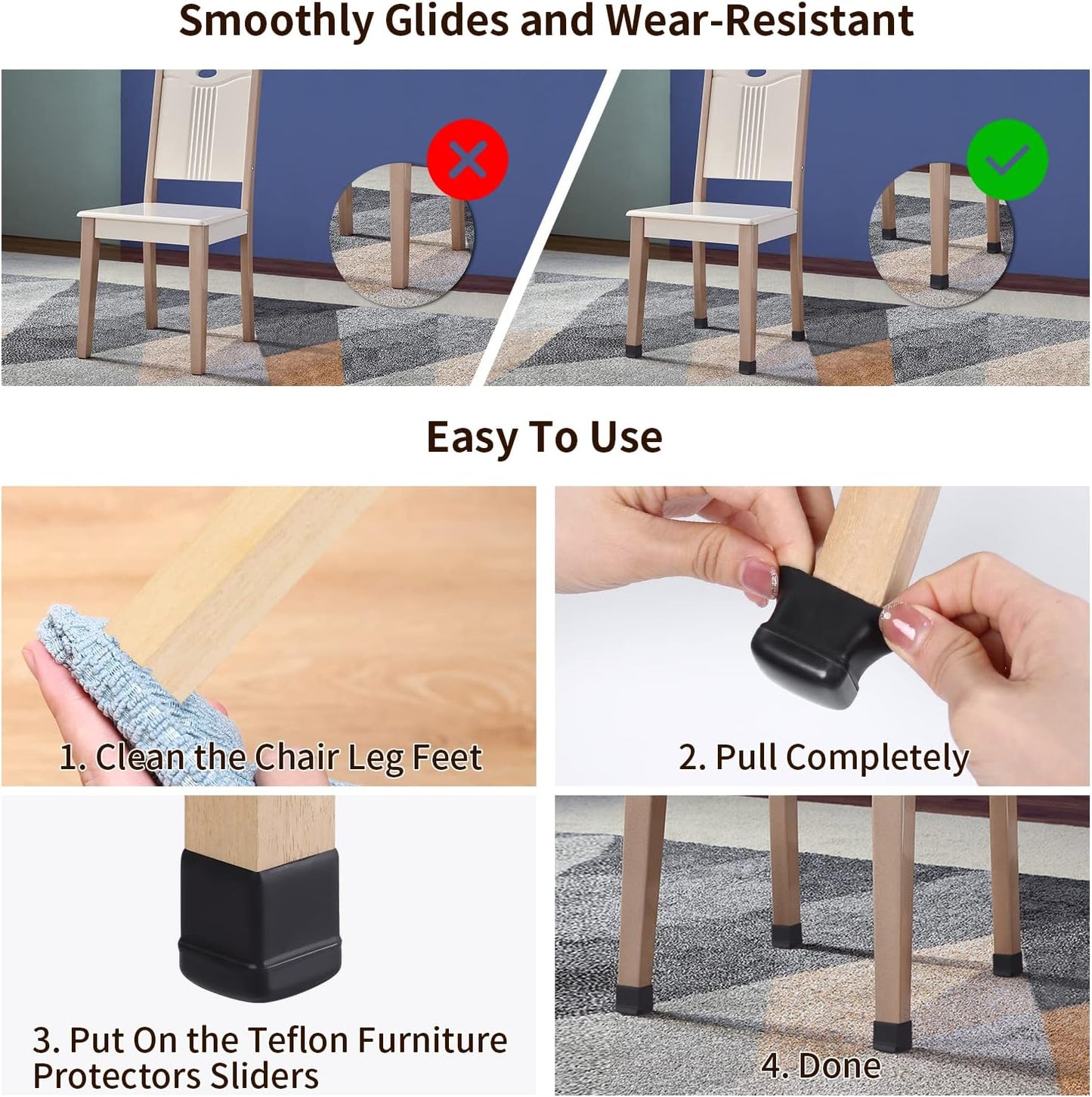 Smoothly Glides and Wear-Resistant

Easy To Use

1. Clean the Chair Leg Feet

2. Pull Completely

3. Put On the Teflon Furniture Protectors Sliders

4. Done