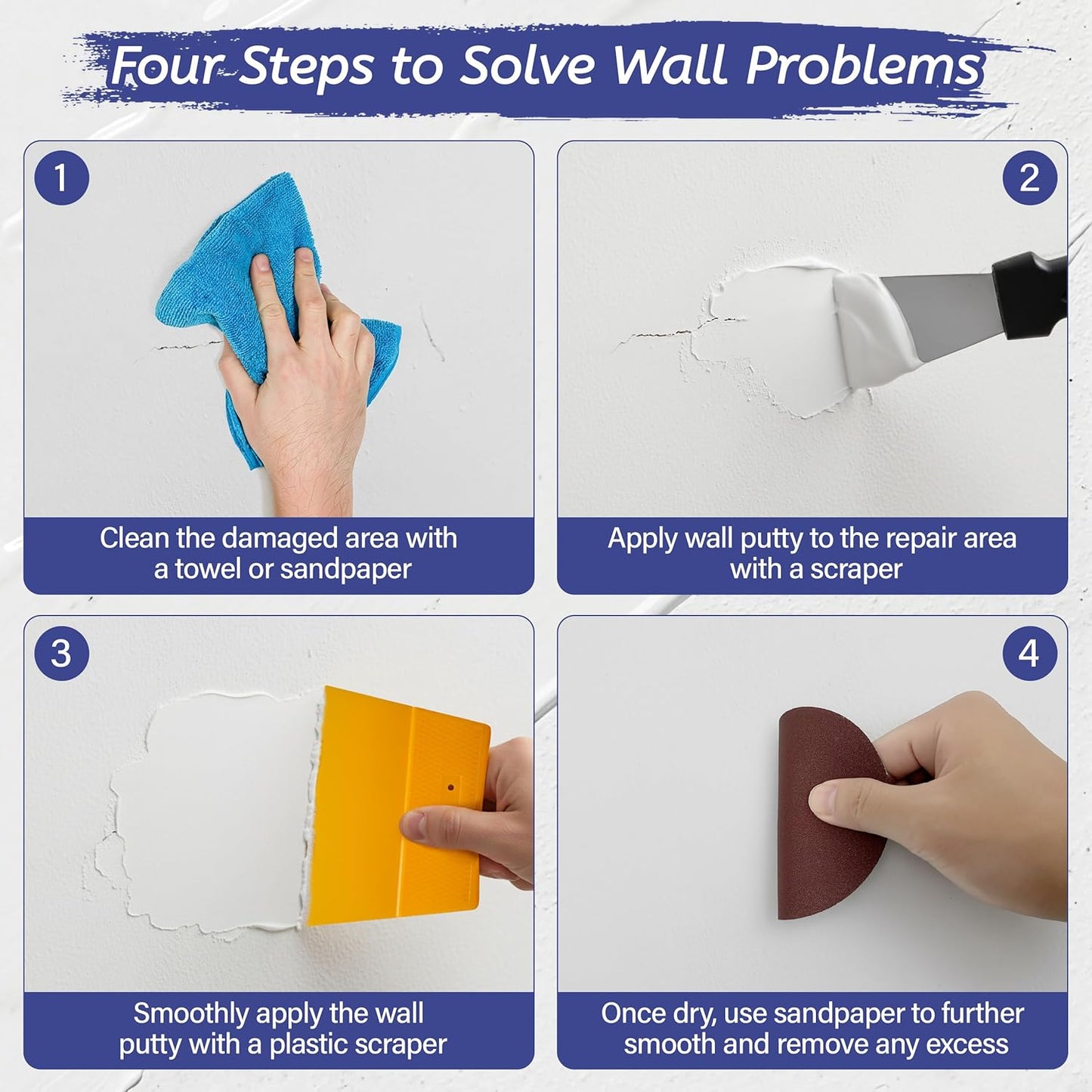 Four Steps to Solve Wall Problems

1

Clean the damaged area with a towel or sandpaper

2

Apply wall putty to the repair area with a scraper

3

Smoothly apply the wall putty with a plastic scraper

4

Once dry, use sandpaper to further smooth and remove any excess